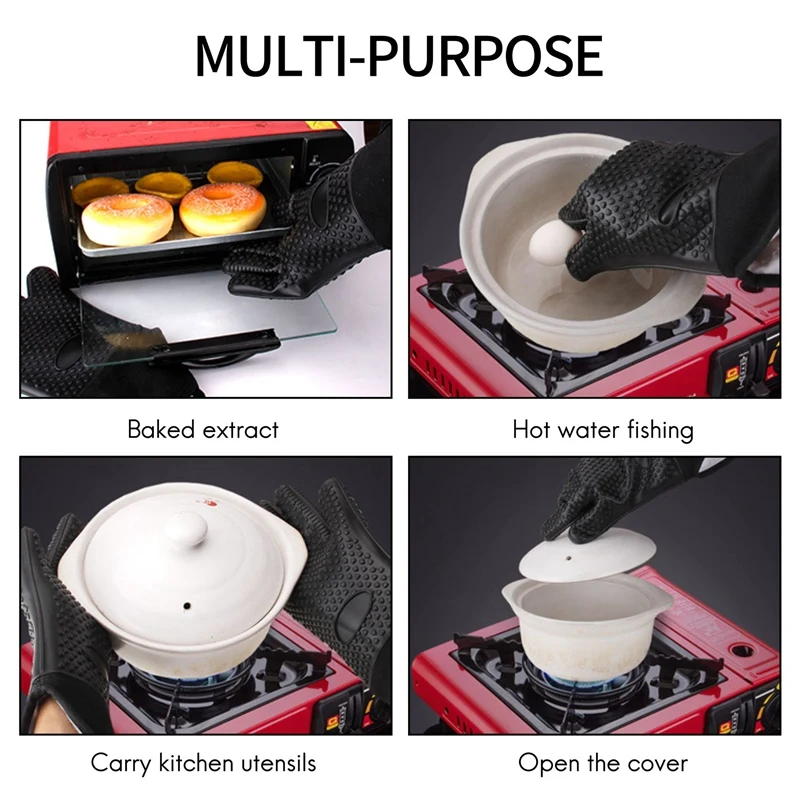 MULTI-PURPOSE

Baked extract

Hot water fishing

Carry kitchen utensils

Open the cover