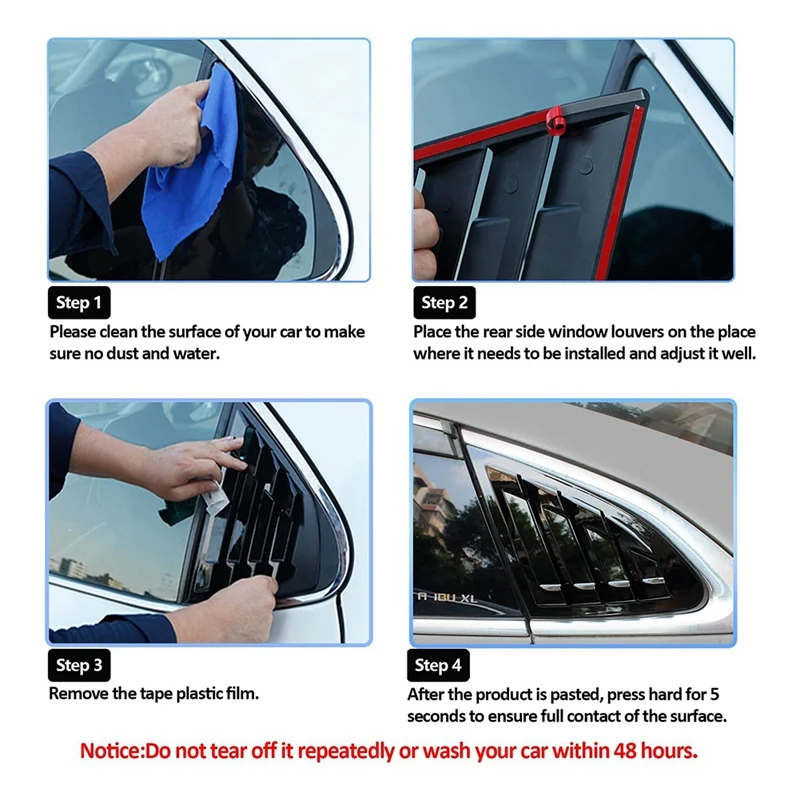 Step 1
Please clean the surface of your car to make sure no dust and water.

Step 2
Place the rear side window louvers on the place where it needs to be installed and adjust it well.

Step 3
Remove the tape plastic film.

A IBU XL

Step 4
After the product is pasted, press hard for 5 seconds to ensure full contact of the surface.

Notice:Do not tear off it repeatedly or wash your car within 48 hours.