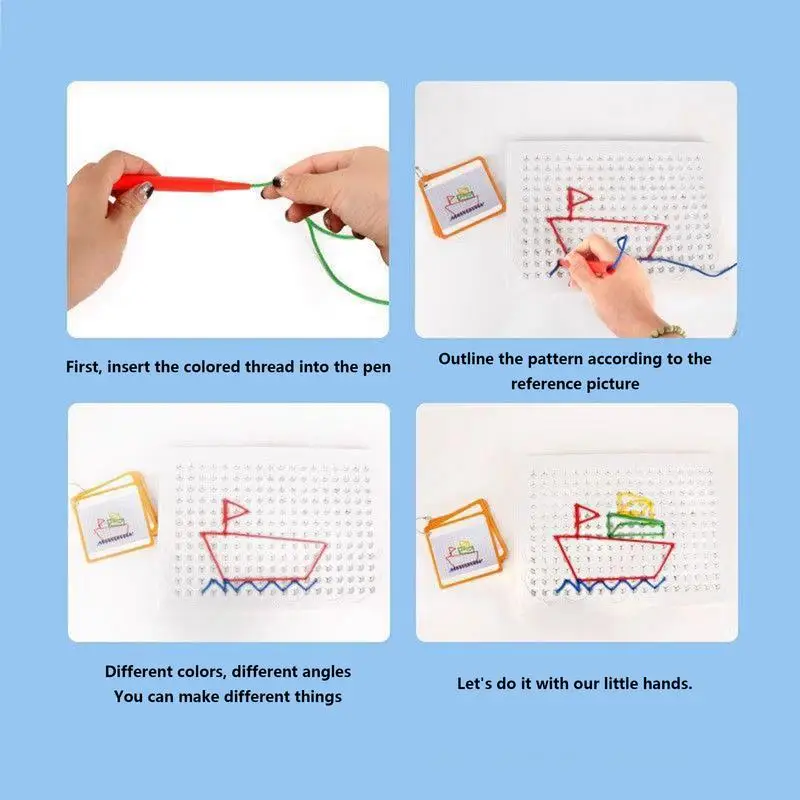 First, insert the colored thread into the pen

Outline the pattern according to the reference picture

Different colors, different angles
You can make different things

Let's do it with our little hands.