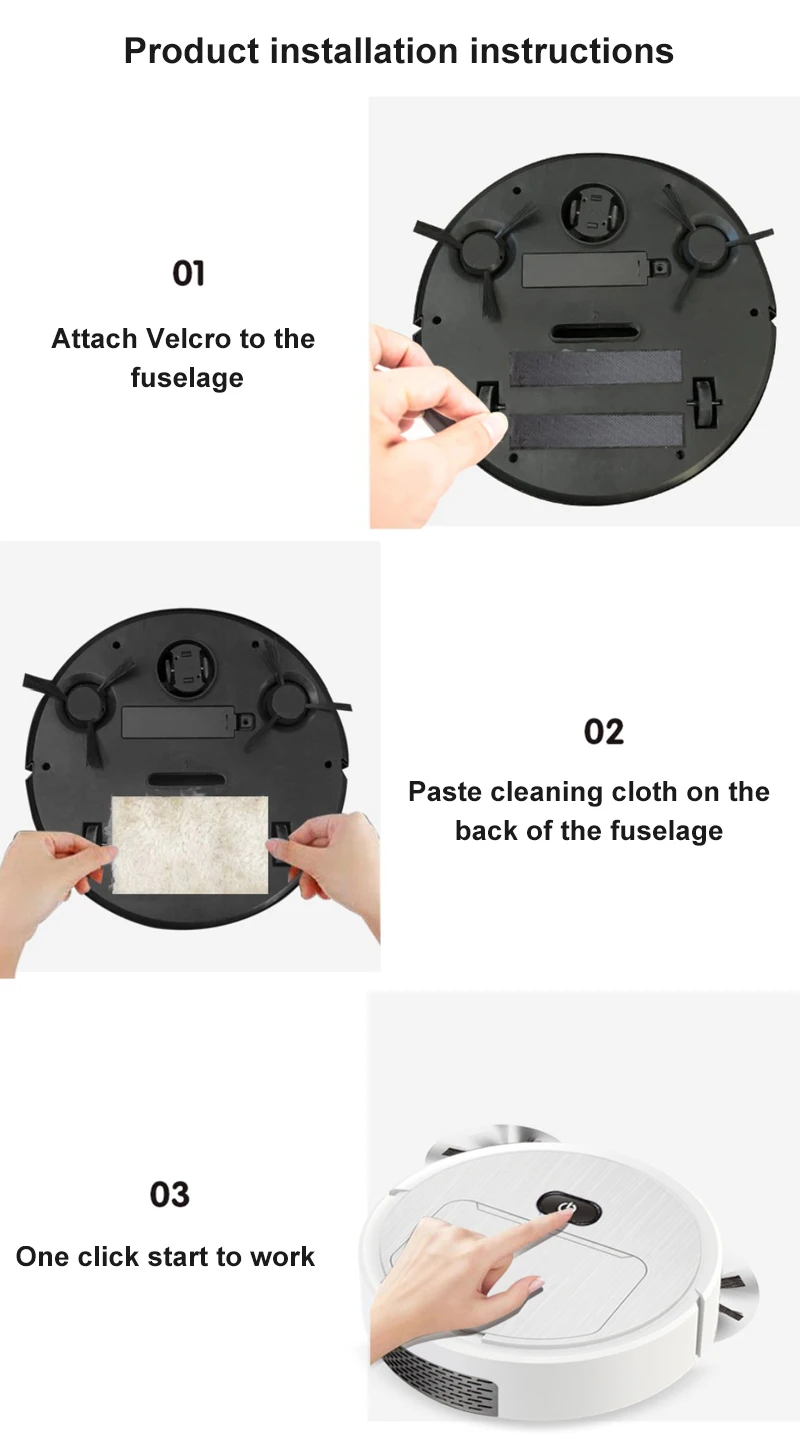 Product installation instructions

01

Attach Velcro to the fuselage

02

Paste cleaning cloth on the back of the fuselage

03

One click start to work