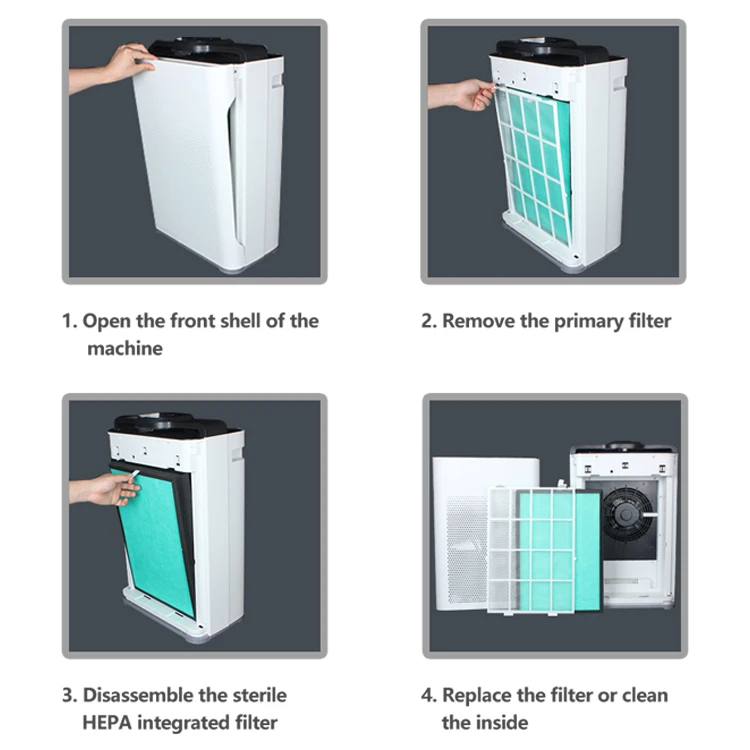 1. Open the front shell of the machine

2. Remove the primary filter

3. Disassemble the sterile HEPA integrated filter

4. Replace the filter or clean the inside