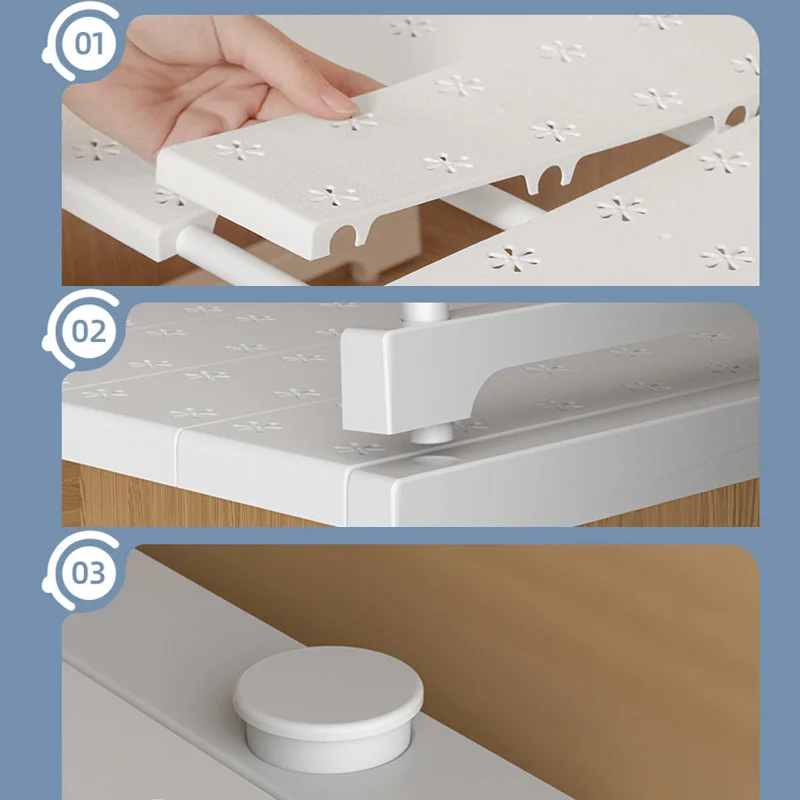 01

02

03