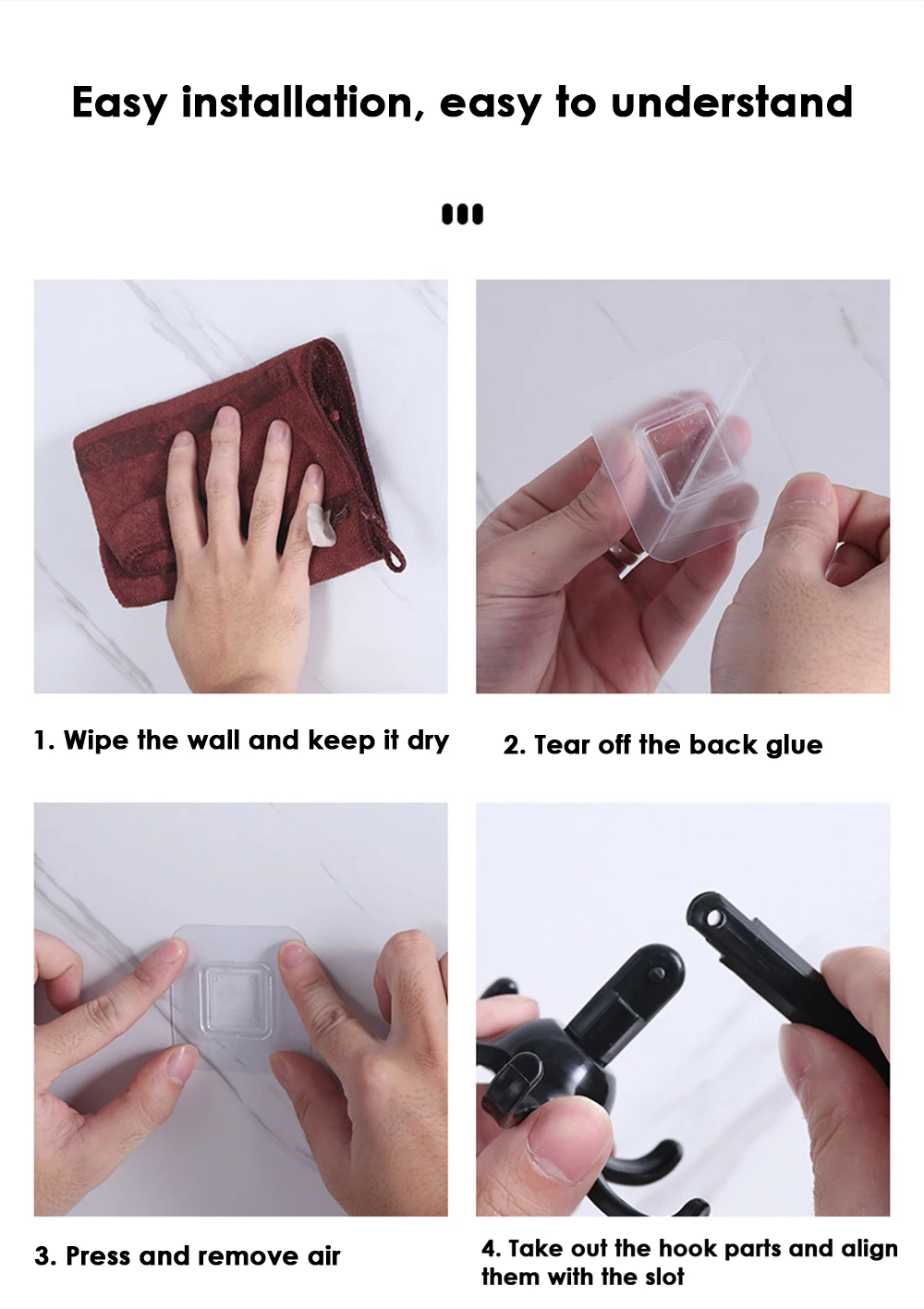 Easy installation, easy to understand

1. Wipe the wall and keep it dry

2. Tear off the back glue

3. Press and remove air

4. Take out the hook parts and align them with the slot