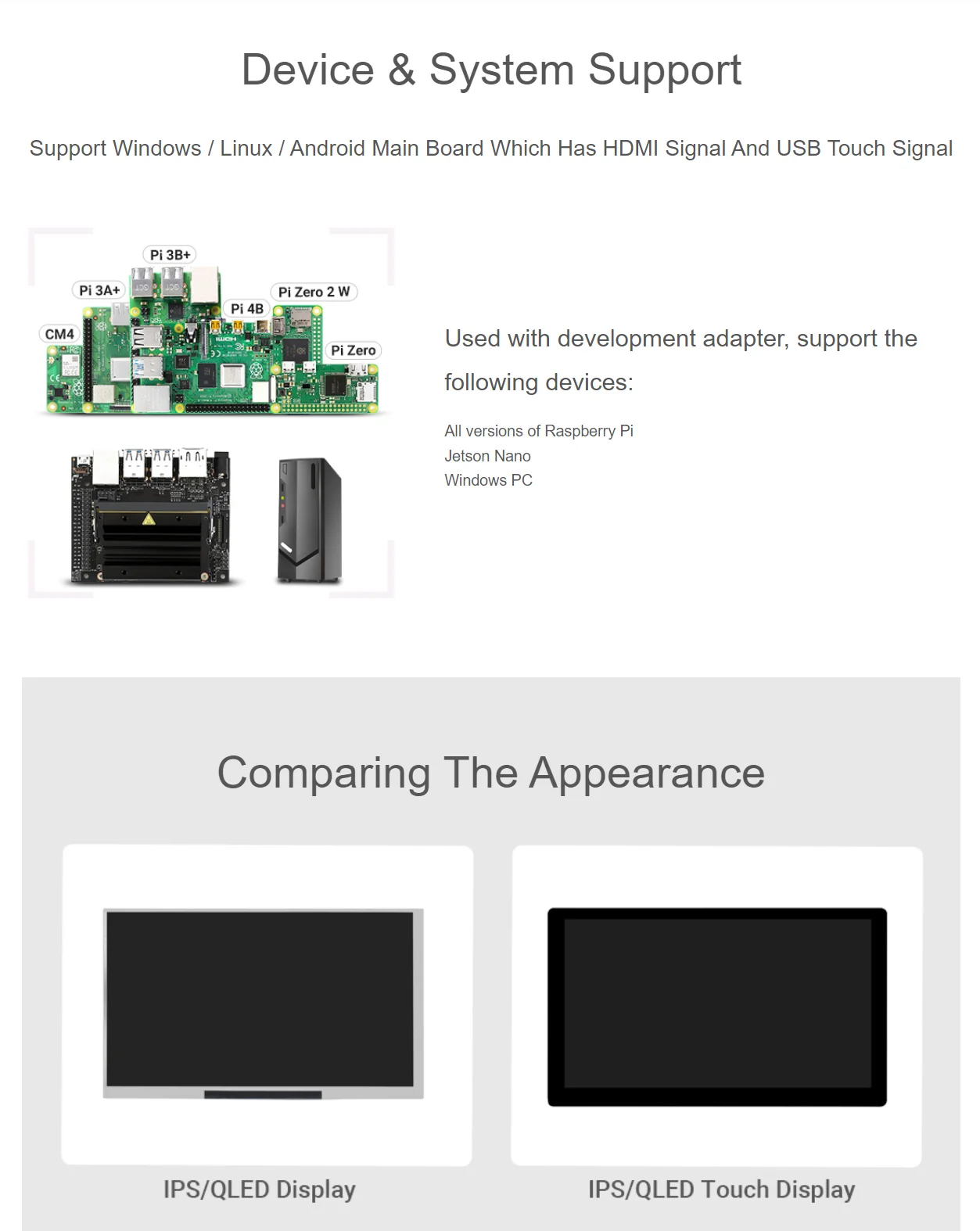 Device & System Support

Support Windows / Linux / Android Main Board Which Has HDMI Signal And USB Touch Signal

Pi 3B+
Pi 3A+
Pi Zero 2 W
Pi 4B
CM4
Pi Zero

Used with development adapter, support the following devices:

All versions of Raspberry Pi
Jetson Nano
Windows PC

Comparing The Appearance

IPS/QLED Display

IPS/QLED Touch Display