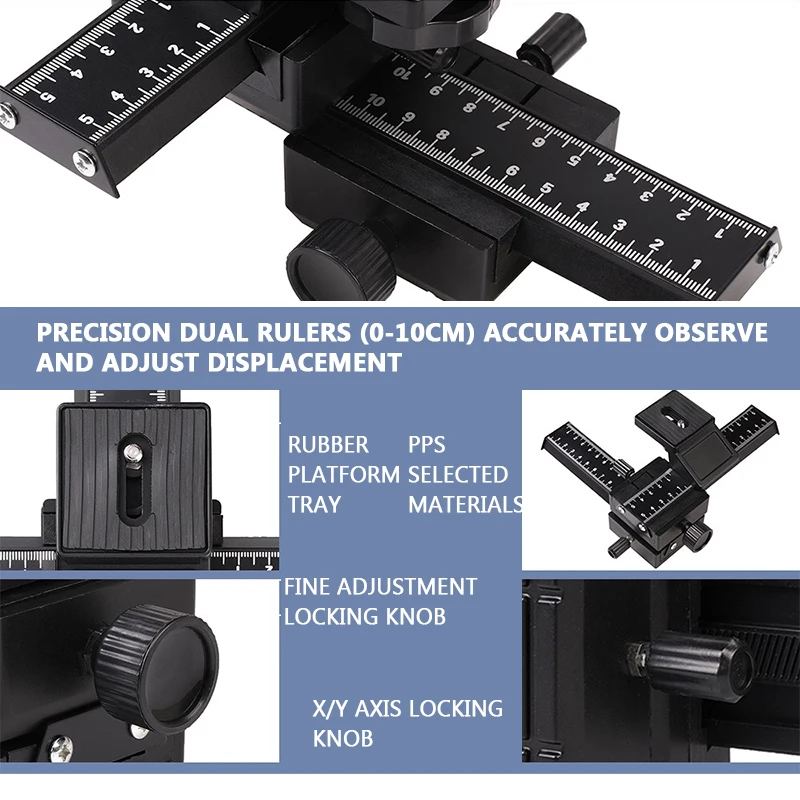 1 2 3 4 5
1 2 3 4 5
10 9 8 7 6 5 4 3 2 1
10 9 8 7 6 5 4 3 2 1

PRECISION DUAL RULERS (0-10CM) ACCURATELY OBSERVE AND ADJUST DISPLACEMENT

RUBBER PLATFORM TRAY

PPS SELECTED MATERIALS

FINE ADJUSTMENT LOCKING KNOB

X/Y AXIS LOCKING KNOB