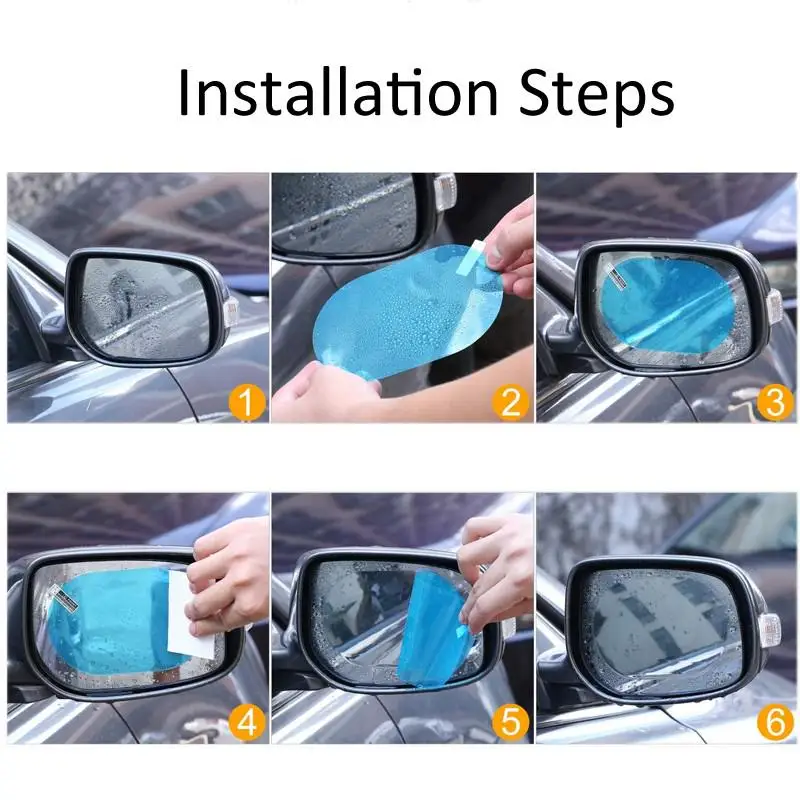 Installation Steps

1

2

3

4

5

6