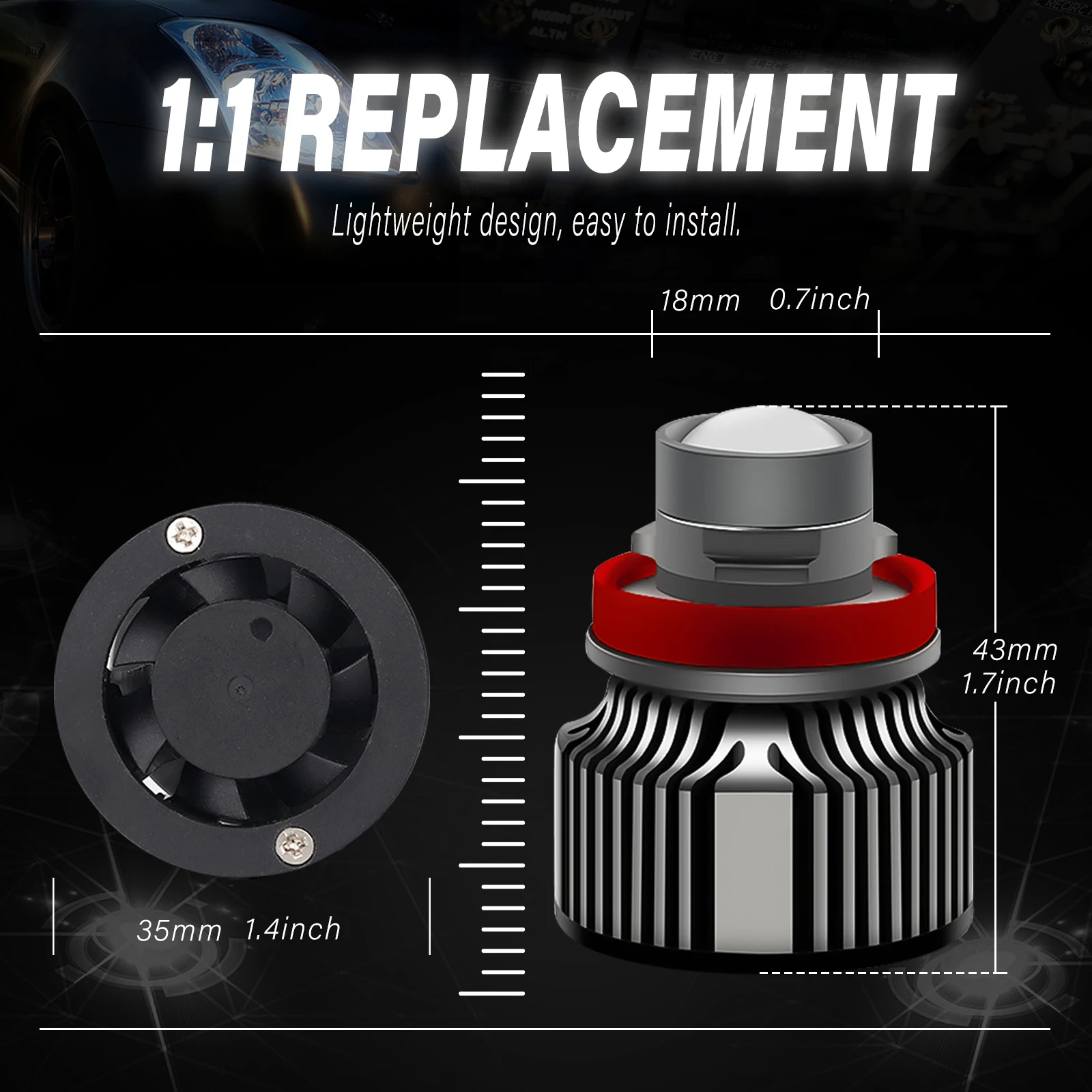 1:1 REPLACEMENT

Lightweight design, easy to install.

18mm 0.7inch

43mm
1.7inch

35mm 1.4inch