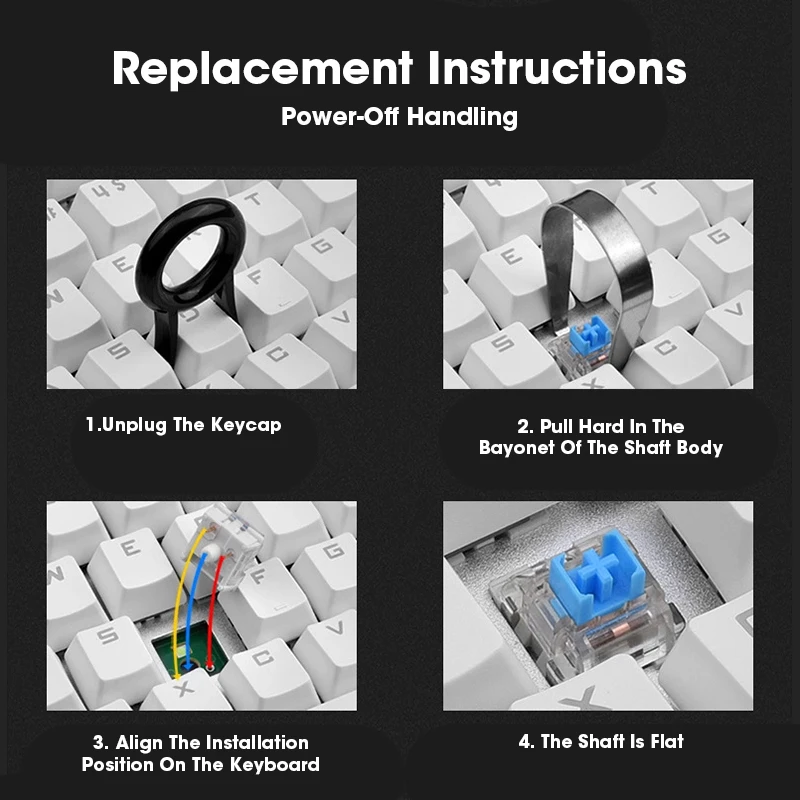 Replacement Instructions

Power-Off Handling

1.Unplug The Keycap

2. Pull Hard In The Bayonet Of The Shaft Body

3. Align The Installation Position On The Keyboard

4. The Shaft Is Flat