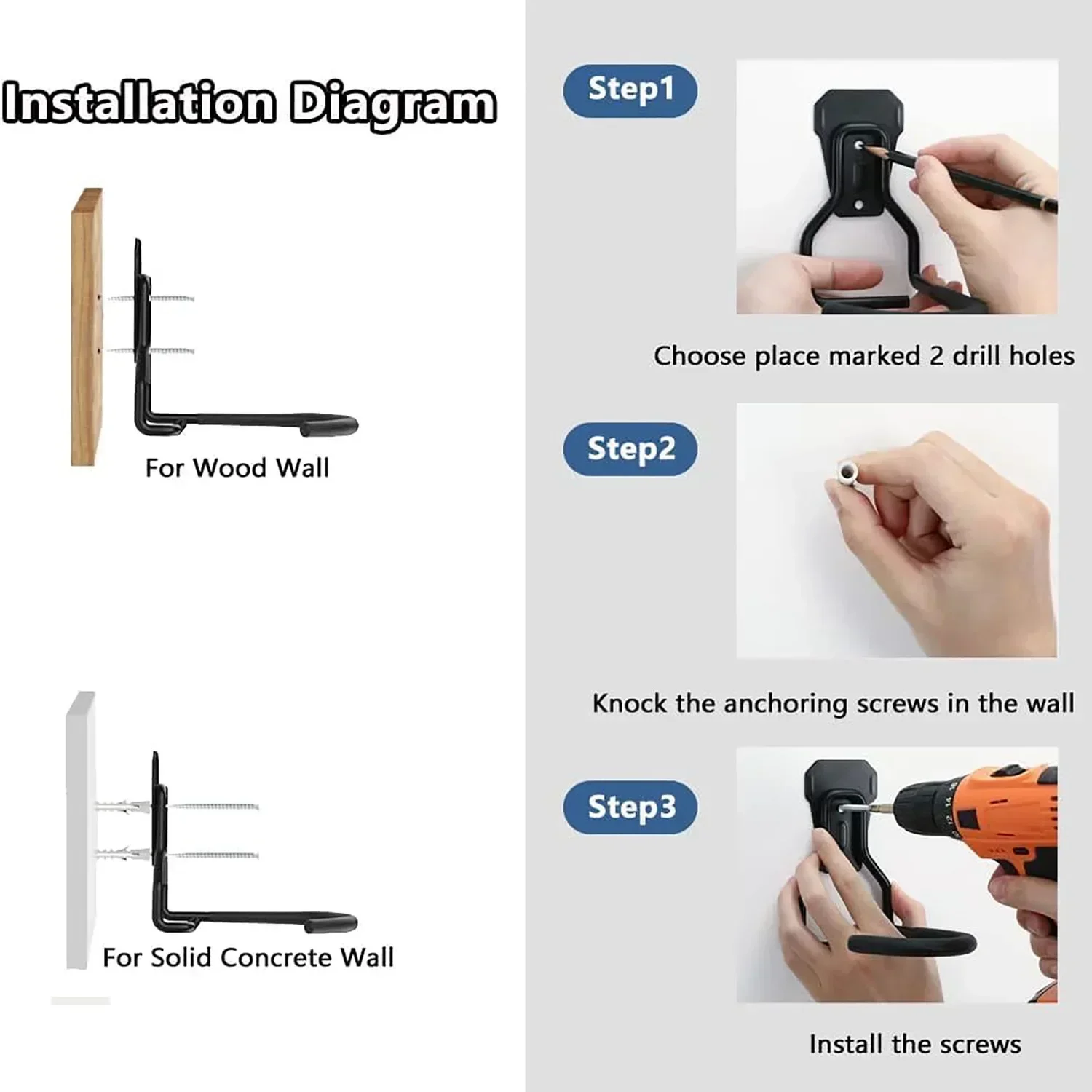 Installation Diagram

For Wood Wall

For Solid Concrete Wall

Step1

Choose place marked 2 drill holes

Step2

Knock the anchoring screws in the wall

Step3

Install the screws