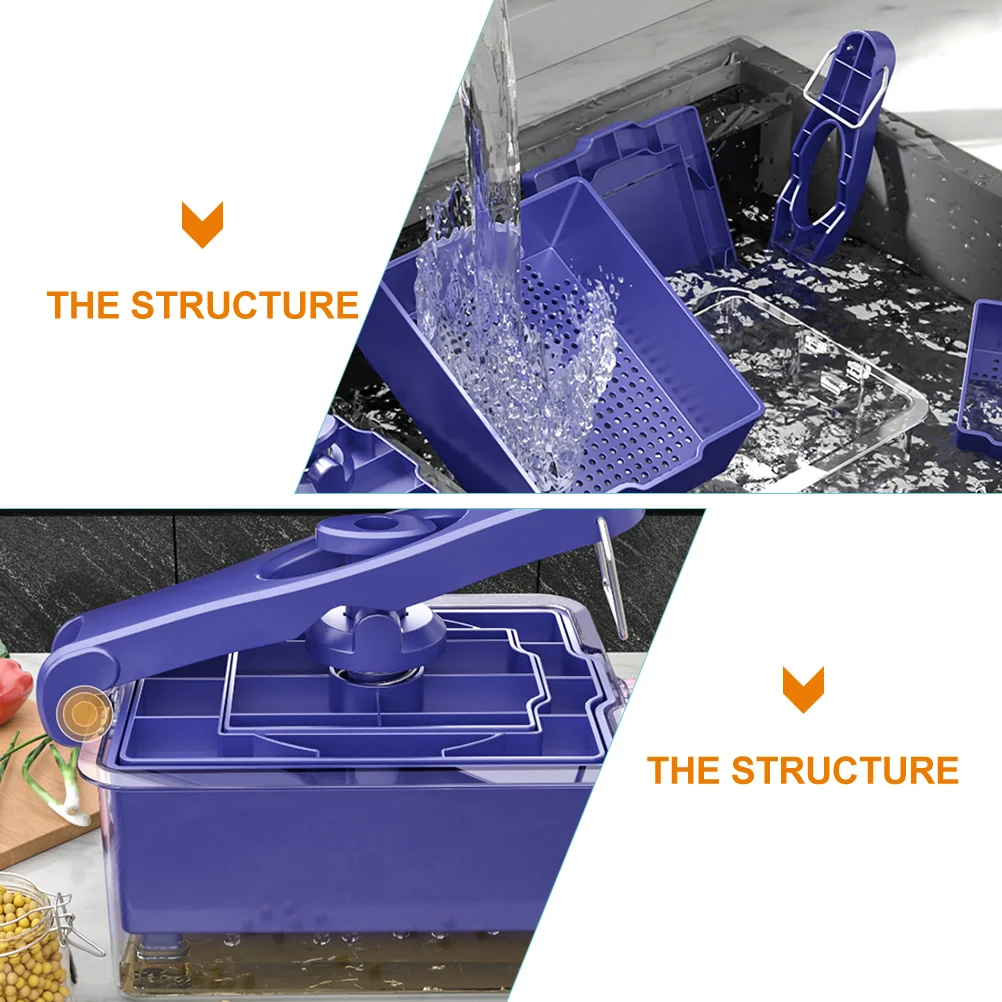 THE STRUCTURE

THE STRUCTURE