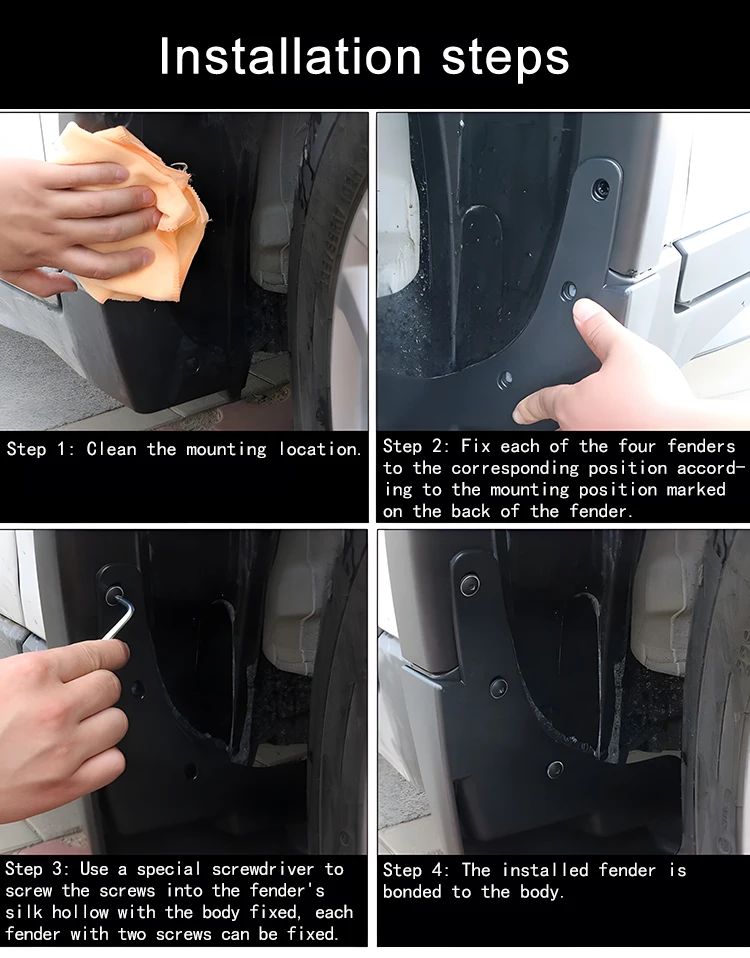 Installation steps

Step 1: Clean the mounting location.

Step 2: Fix each of the four fenders to the corresponding position according to the mounting position marked on the back of the fender.

Step 3: Use a special screwdriver to screw the screws into the fender's silk hollow with the body fixed, each fender with two screws can be fixed.

Step 4: The installed fender is bonded to the body.