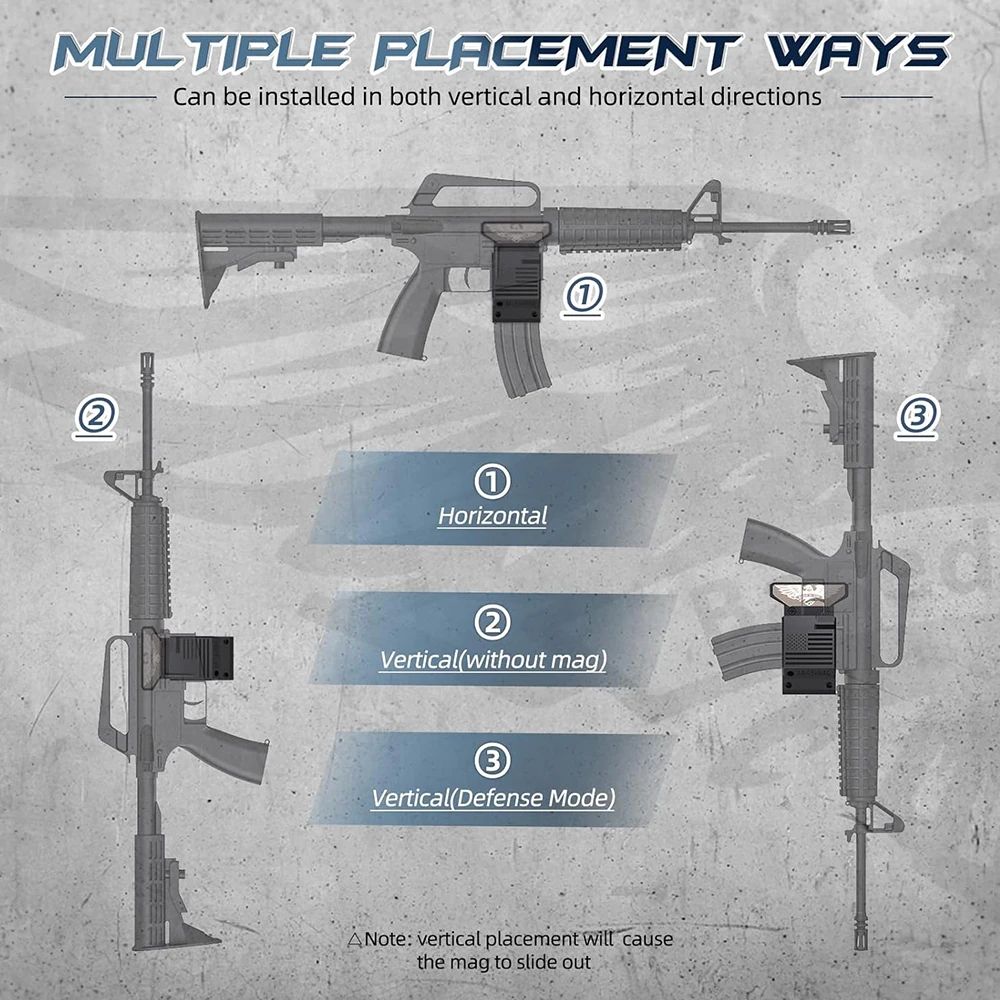 MULTIPLE PLACEMENT WAYS

Can be installed in both vertical and horizontal directions

①

②

③

①
Horizontal

②
Vertical(without mag)

③
Vertical(Defense Mode)

△Note: vertical placement will cause the mag to slide out