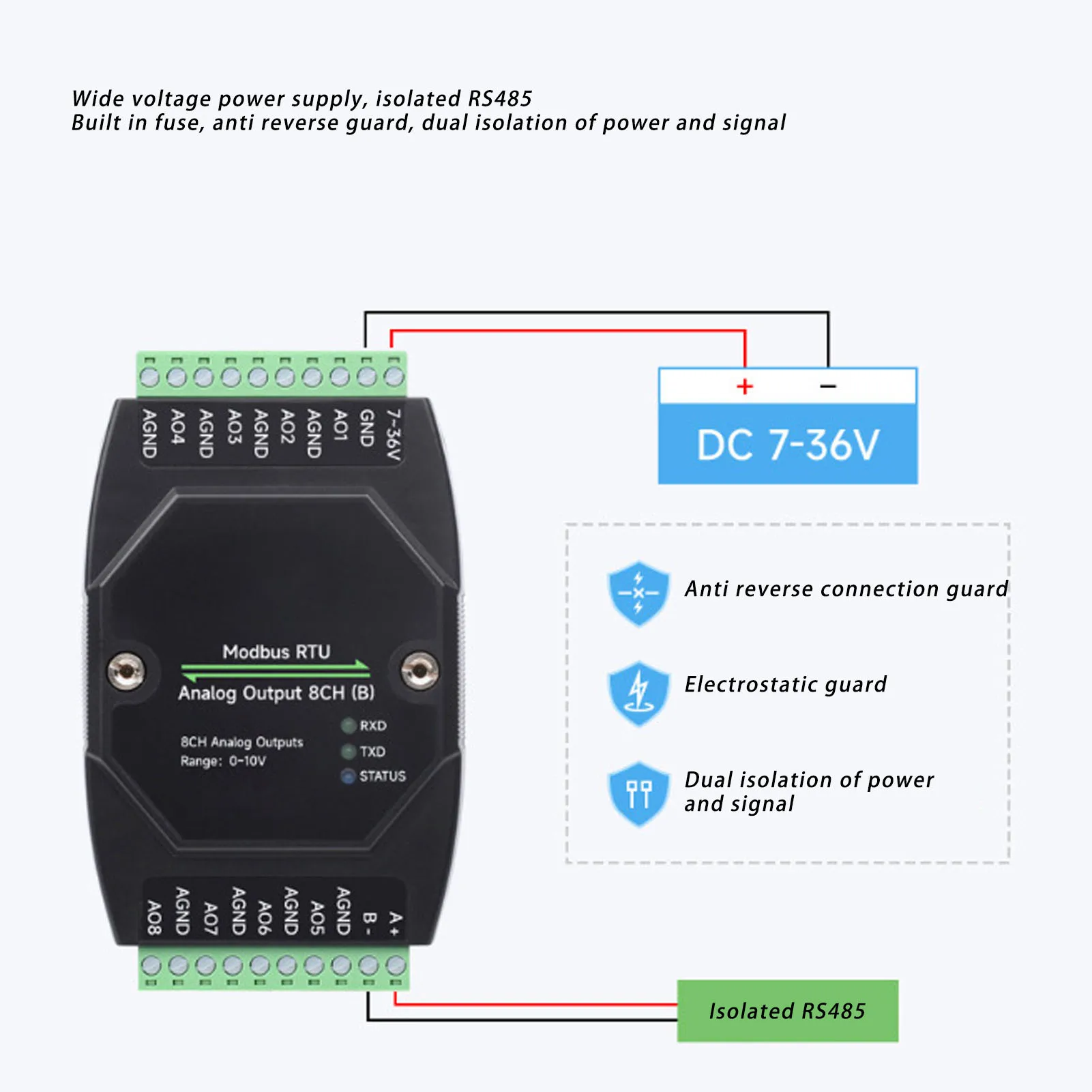 Wide voltage power supply, isolated RS485
Built in fuse, anti reverse guard, dual isolation of power and signal

AGND AO4 AGND AO3 AGND AO2 AGND AO1 GND 7-36V

+ −
DC 7-36V

Modbus RTU
Analog Output 8CH (B)

8CH Analog Outputs
Range: 0-10V

RXD
TXD
STATUS

Anti reverse connection guard

Electrostatic guard

Dual isolation of power and signal

AO8 AGND AO7 AGND AO6 AGND AO5 AGND B- A+

Isolated RS485