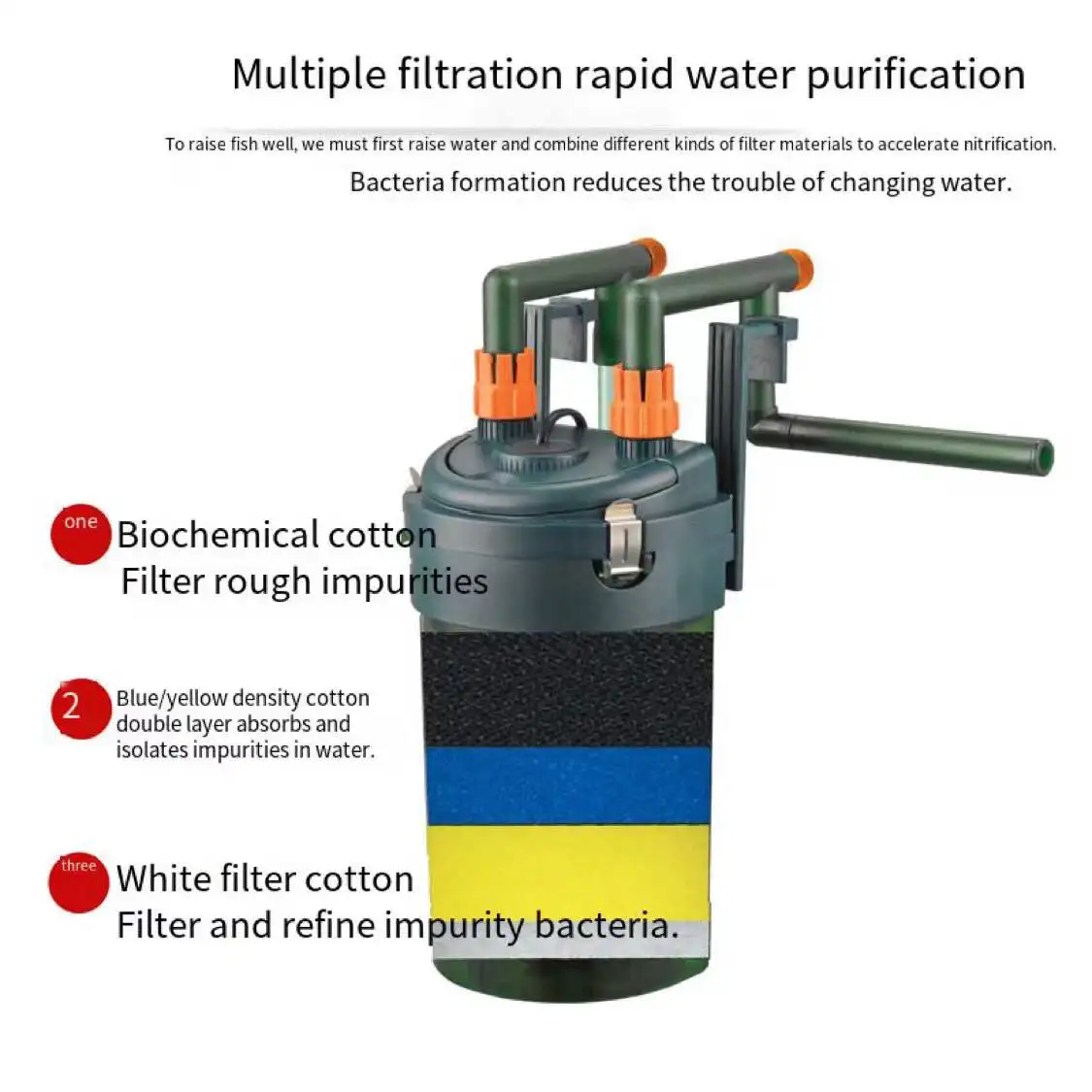 Multiple filtration rapid water purification

To raise fish well, we must first raise water and combine different kinds of filter materials to accelerate nitrification.

Bacteria formation reduces the trouble of changing water.

one Biochemical cotton
Filter rough impurities

2 Blue/yellow density cotton double layer absorbs and isolates impurities in water.

three White filter cotton
Filter and refine impurity bacteria.