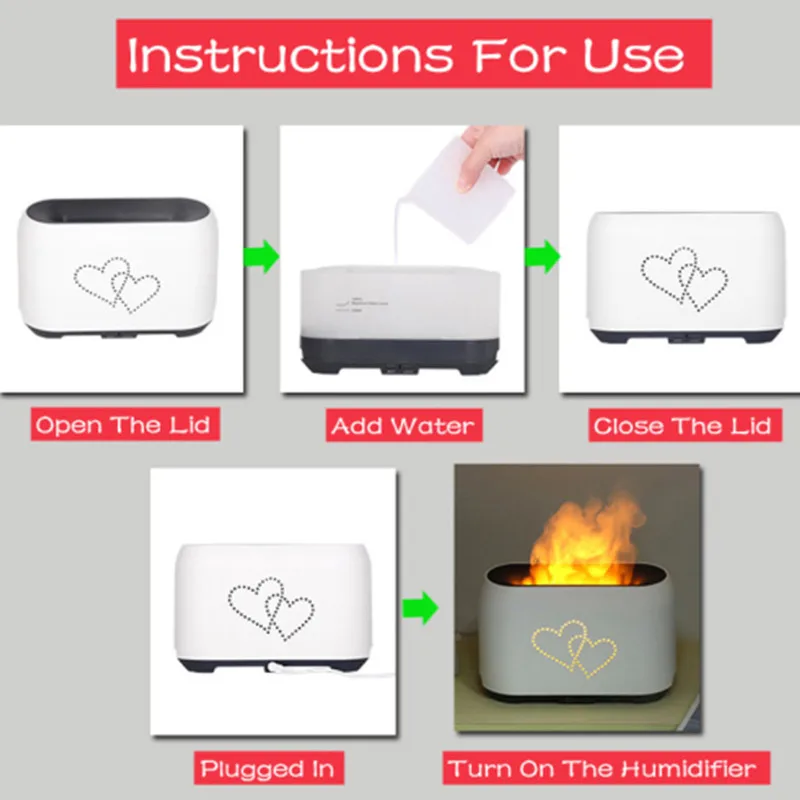 Instructions For Use

Open The Lid

Add Water

Close The Lid

Plugged In

Turn On The Humidifier