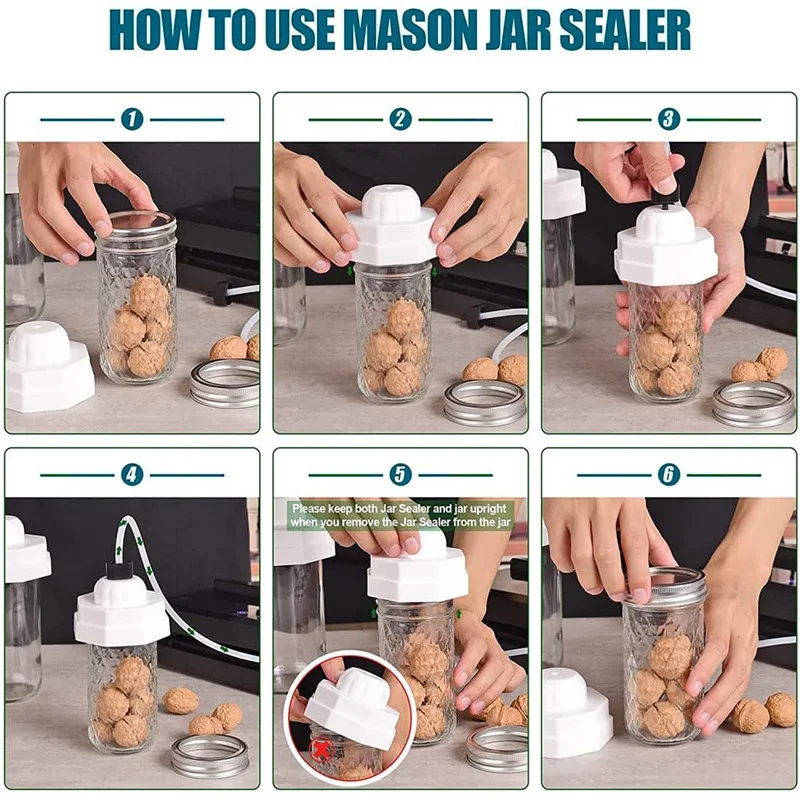 HOW TO USE MASON JAR SEALER

1

2

3

4

5

Please keep both Jar Sealer and jar upright when you remove the Jar Sealer from the jar

6