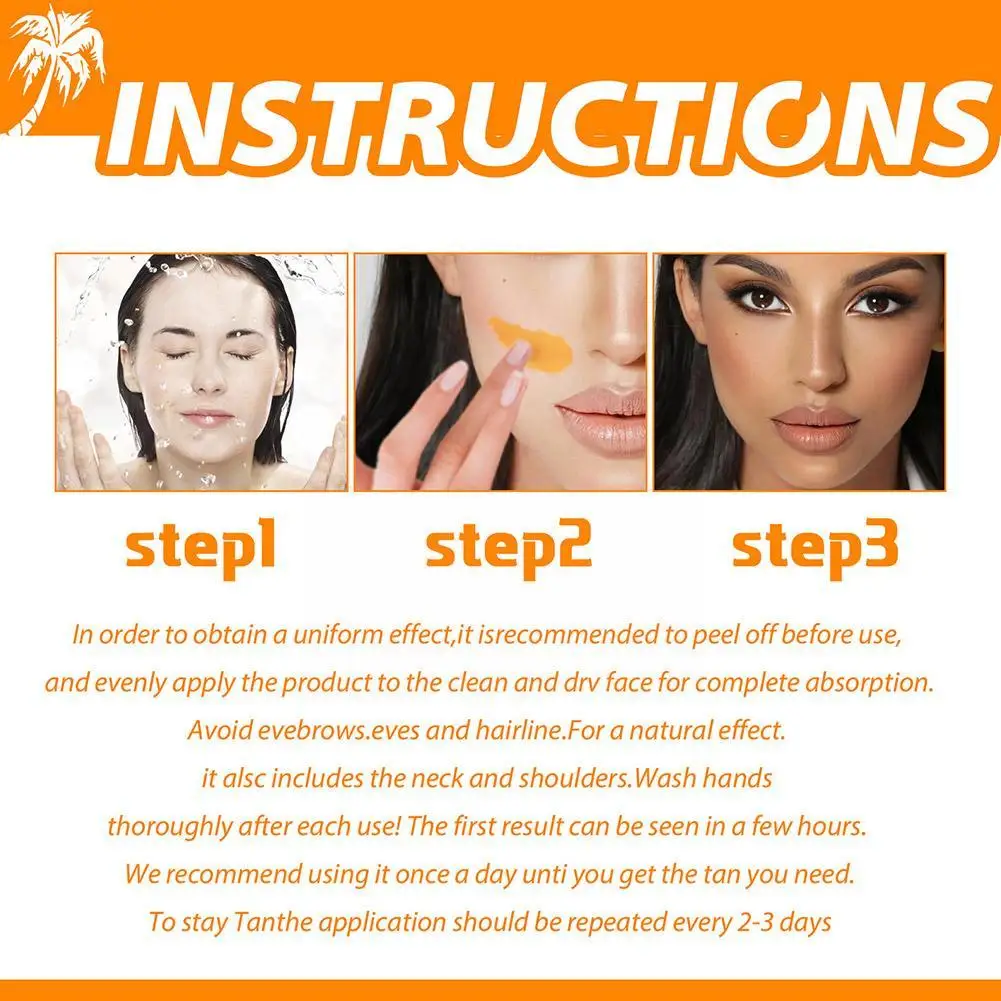 INSTRUCTIONS

step1

step2

step3

In order to obtain a uniform effect,it isrecommended to peel off before use, and evenly apply the product to the clean and drv face for complete absorption. Avoid evebrows.eves and hairline.For a natural effect. it alsc includes the neck and shoulders.Wash hands thoroughly after each use! The first result can be seen in a few hours. We recommend using it once a day unti you get the tan you need. To stay Tanthe application should be repeated every 2-3 days