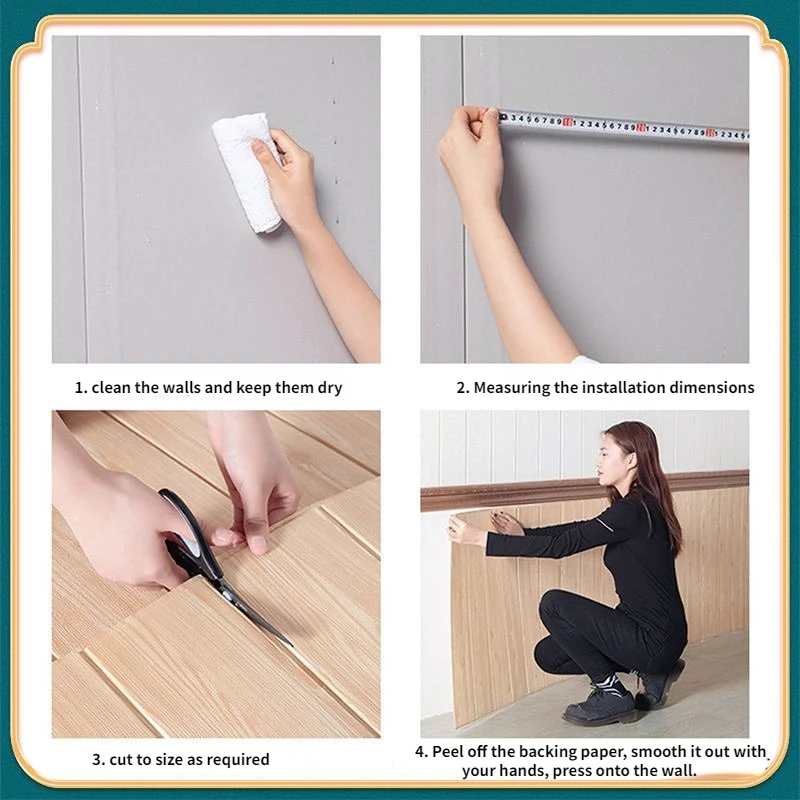 1. clean the walls and keep them dry

2. Measuring the installation dimensions

3. cut to size as required

4. Peel off the backing paper, smooth it out with your hands, press onto the wall.