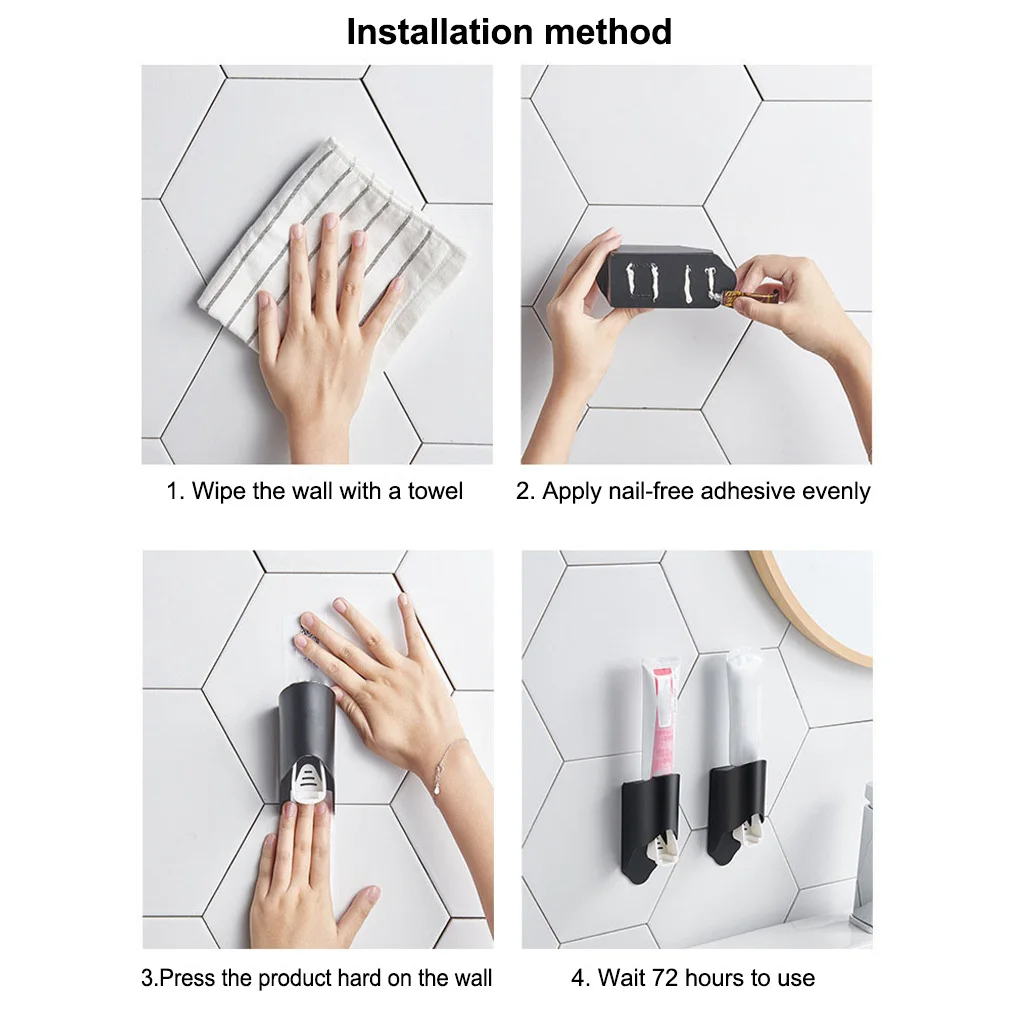 Installation method

1. Wipe the wall with a towel

2. Apply nail-free adhesive evenly

3.Press the product hard on the wall

4. Wait 72 hours to use