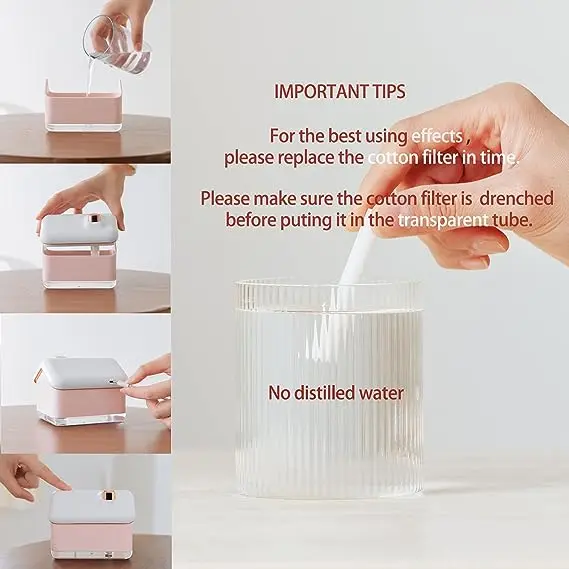 IMPORTANT TIPS

For the best using effects , please replace the cotton filter in time.

Please make sure the cotton filter is drenched before puting it in the transparent tube.

No distilled water