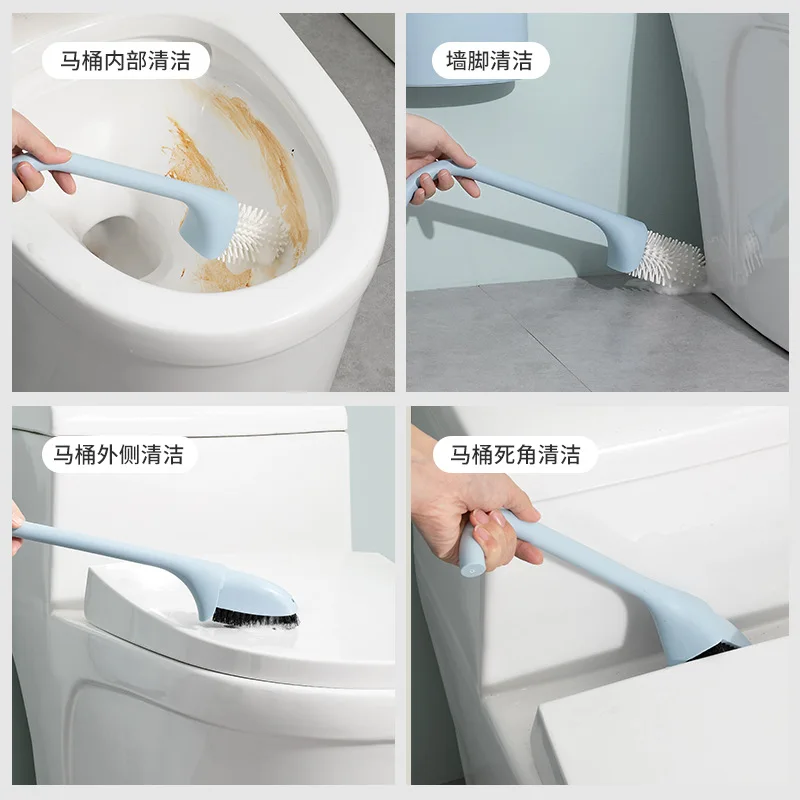 马桶内部清洁

墙脚清洁

马桶外侧清洁

马桶死角清洁