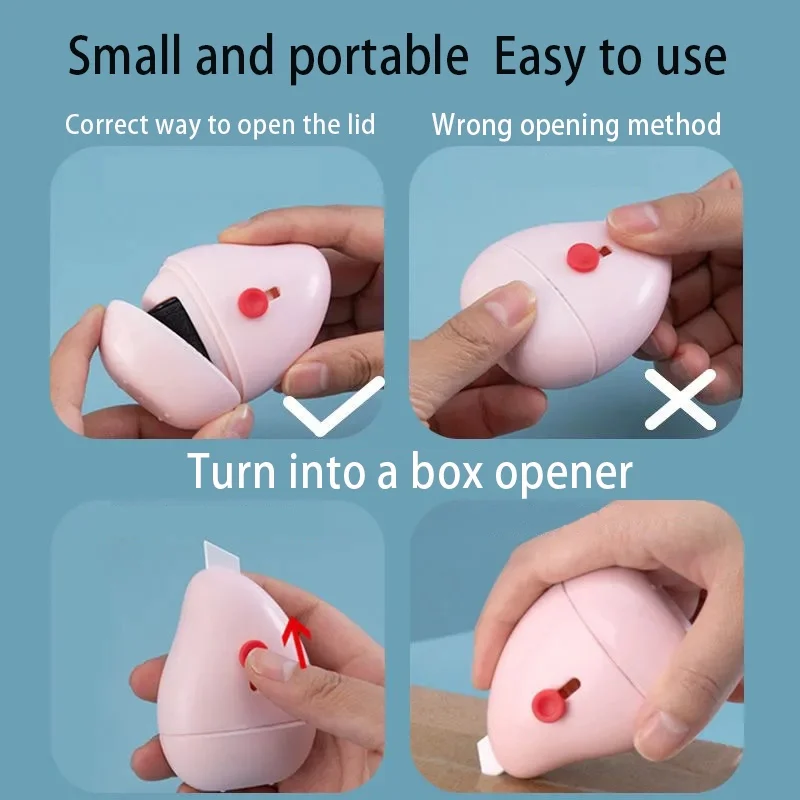 Small and portable  Easy to use

Correct way to open the lid

Wrong opening method

Turn into a box opener