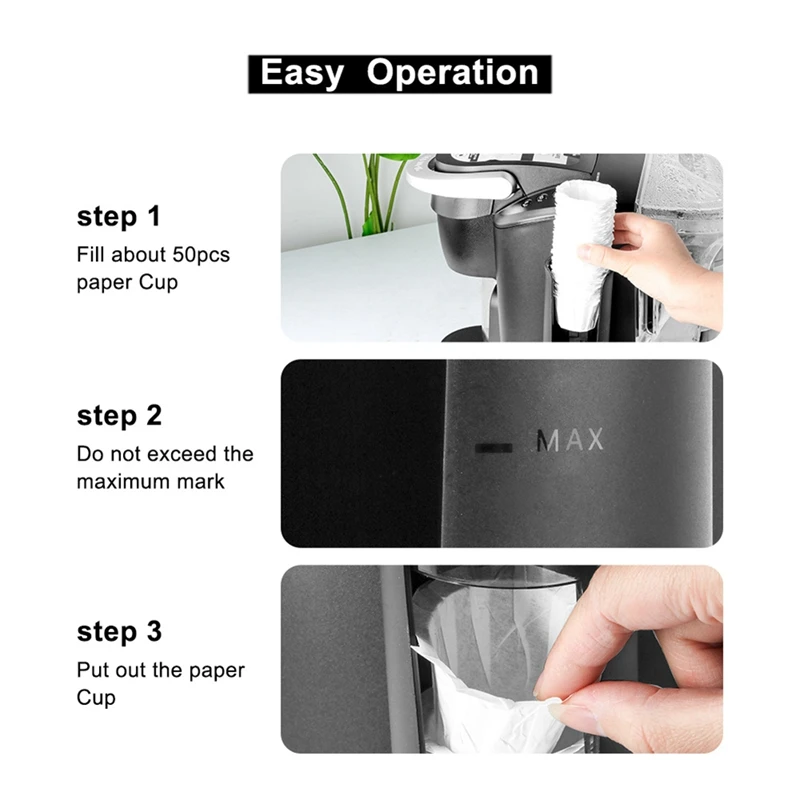 Easy Operation

step 1
Fill about 50pcs paper Cup

step 2
Do not exceed the maximum mark

MAX

step 3
Put out the paper Cup