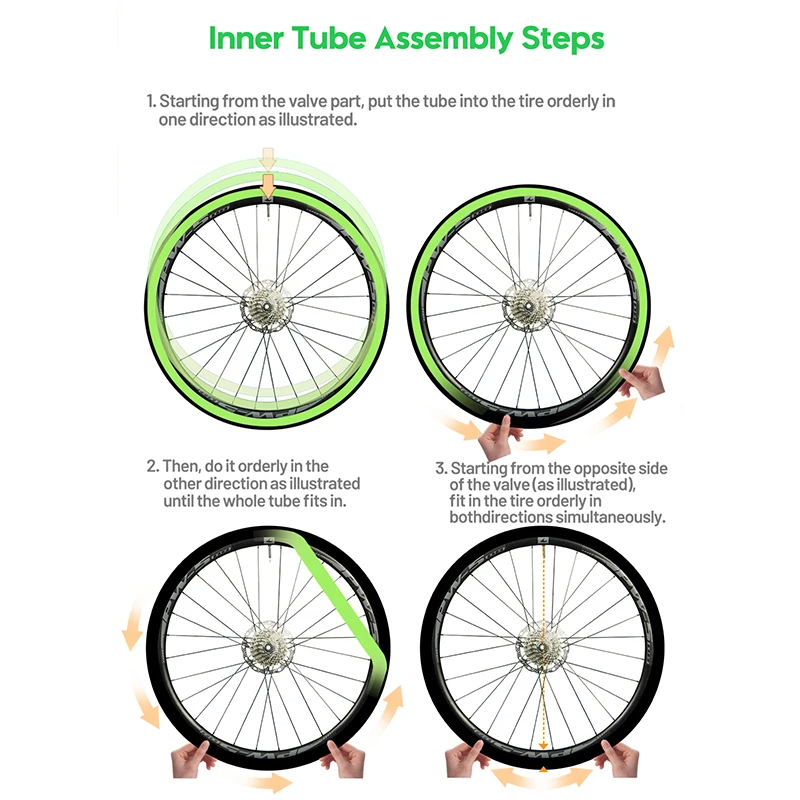 Inner Tube Assembly Steps

1. Starting from the valve part, put the tube into the tire orderly in one direction as illustrated.

2. Then, do it orderly in the other direction as illustrated until the whole tube fits in.

3. Starting from the opposite side of the valve (as illustrated), fit in the tire orderly in bothdirections simultaneously.