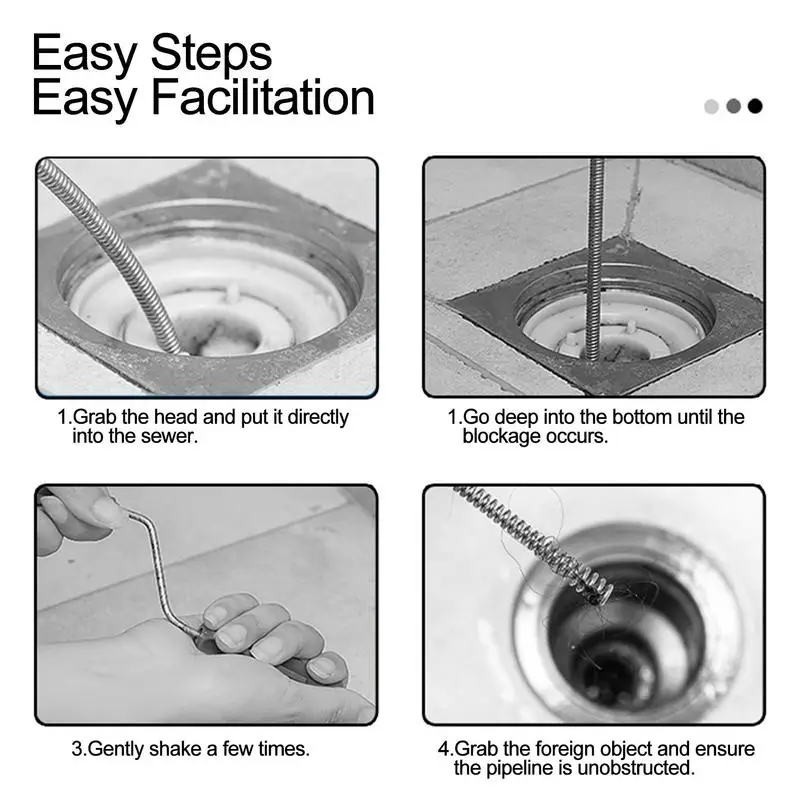 Easy Steps
Easy Facilitation

1.Grab the head and put it directly into the sewer.

1.Go deep into the bottom until the blockage occurs.

3.Gently shake a few times.

4.Grab the foreign object and ensure the pipeline is unobstructed.