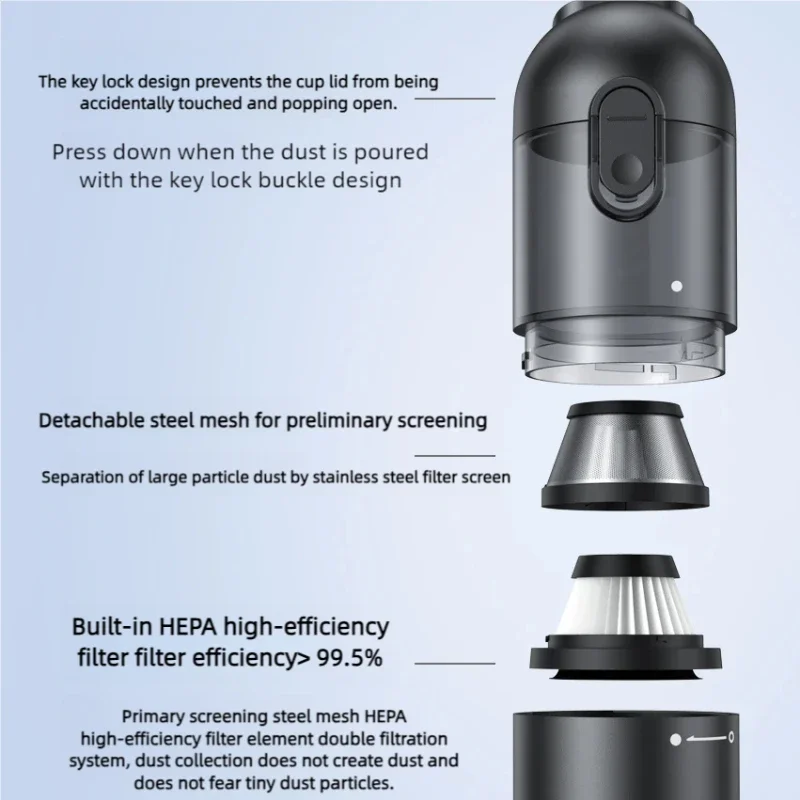 The key lock design prevents the cup lid from being accidentally touched and popping open.

Press down when the dust is poured with the key lock buckle design

Detachable steel mesh for preliminary screening

Separation of large particle dust by stainless steel filter screen

Built-in HEPA high-efficiency filter filter efficiency> 99.5%

Primary screening steel mesh HEPA high-efficiency filter element double filtration system, dust collection does not create dust and does not fear tiny dust particles.