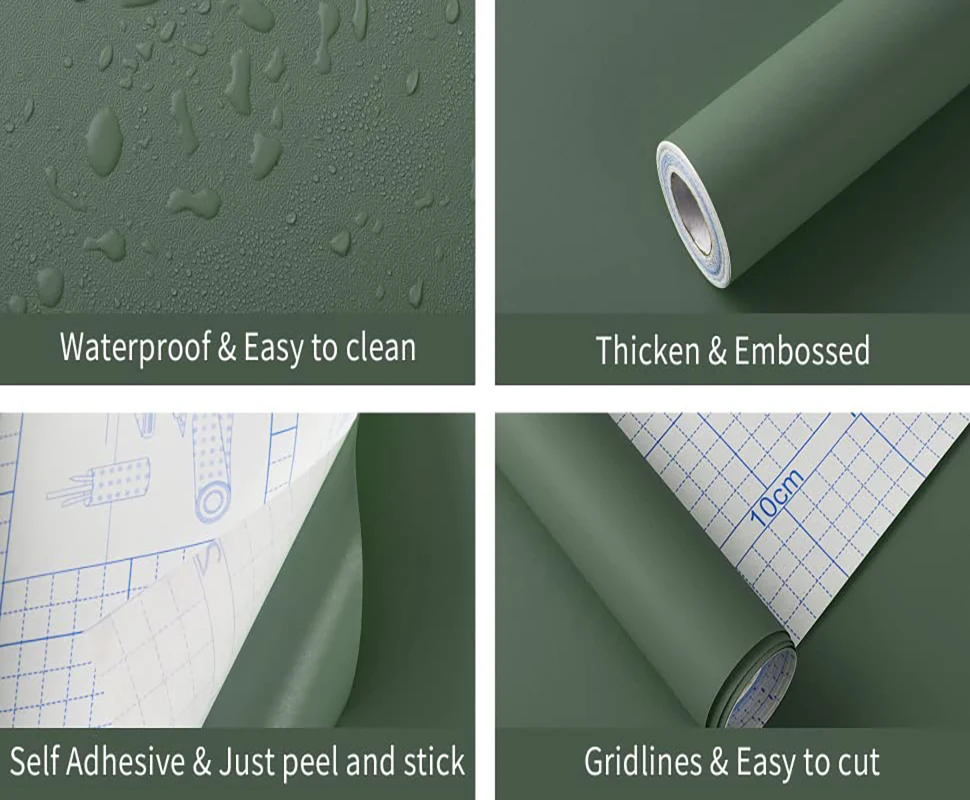 Waterproof & Easy to clean

Thicken & Embossed

Self Adhesive & Just peel and stick

10cm

Gridlines & Easy to cut