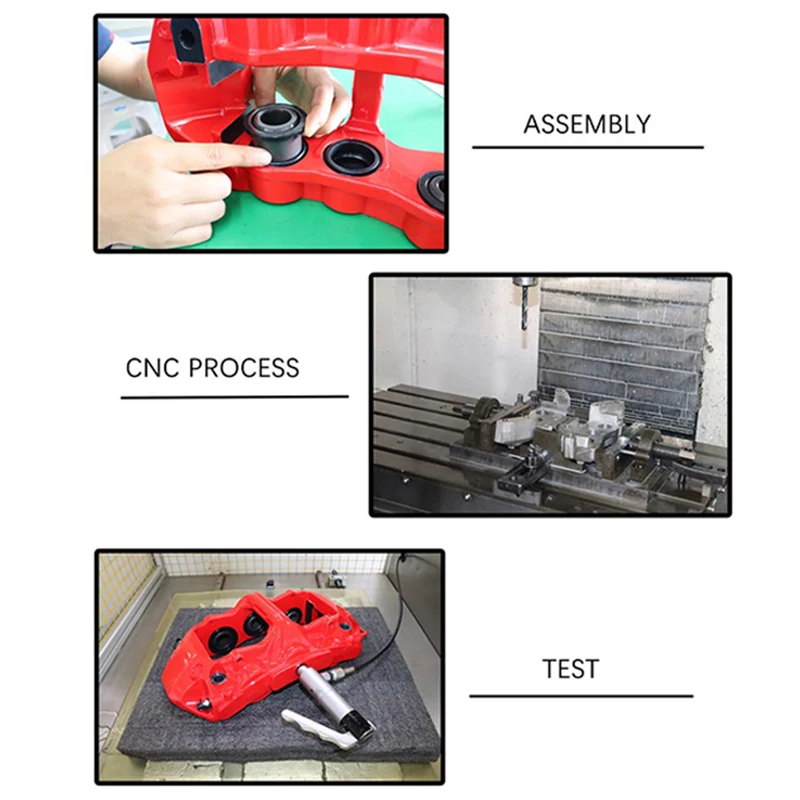 ASSEMBLY

CNC PROCESS

TEST