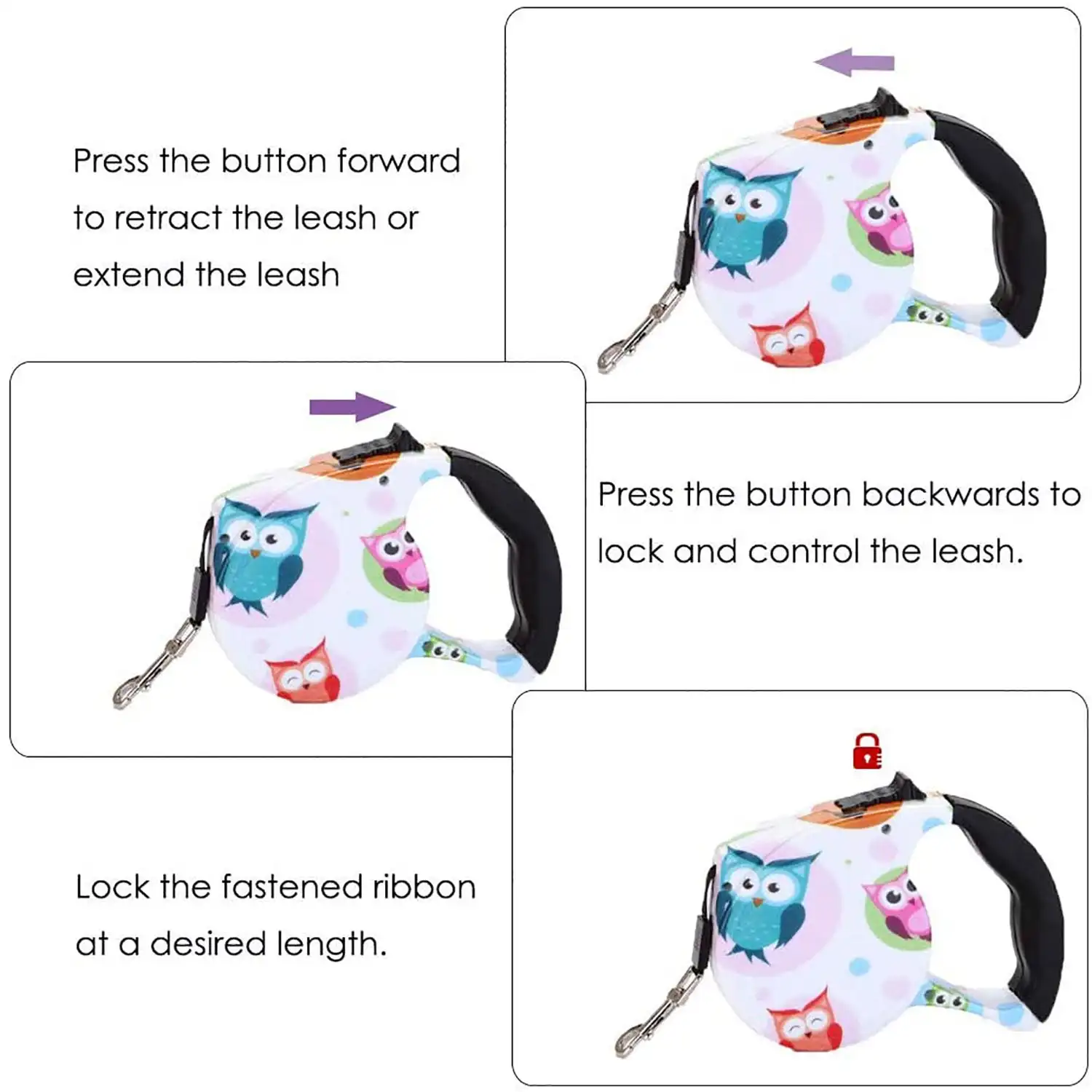 Press the button forward to retract the leash or extend the leash

Press the button backwards to lock and control the leash.

Lock the fastened ribbon at a desired length.