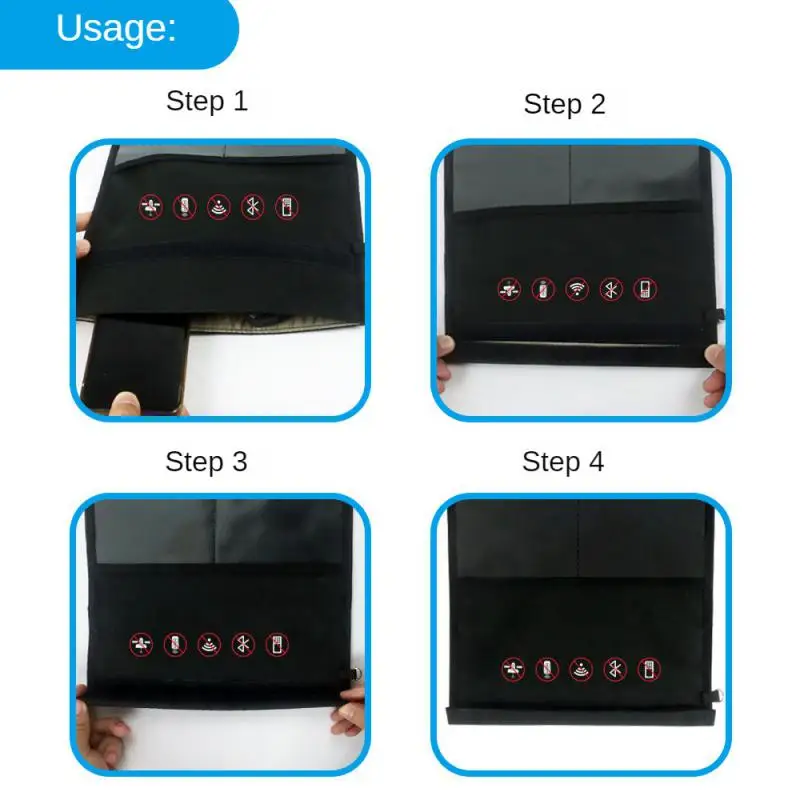 Usage:

Step 1

Step 2

Step 3

Step 4