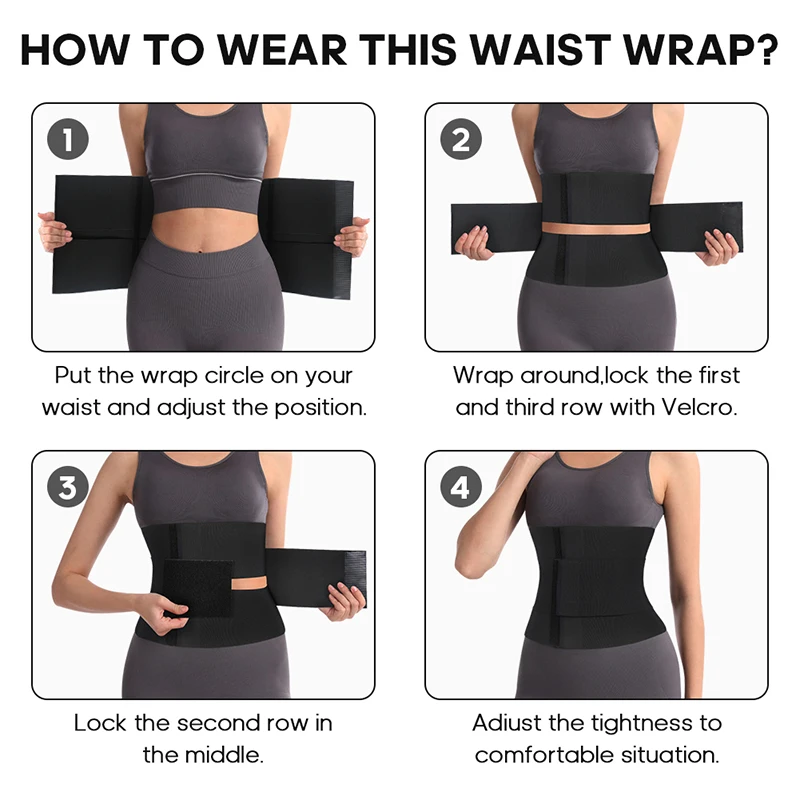 HOW TO WEAR THIS WAIST WRAP?

1

Put the wrap circle on your waist and adjust the position.

2

Wrap around,lock the first and third row with Velcro.

3

Lock the second row in the middle.

4

Adiust the tightness to comfortable situation.