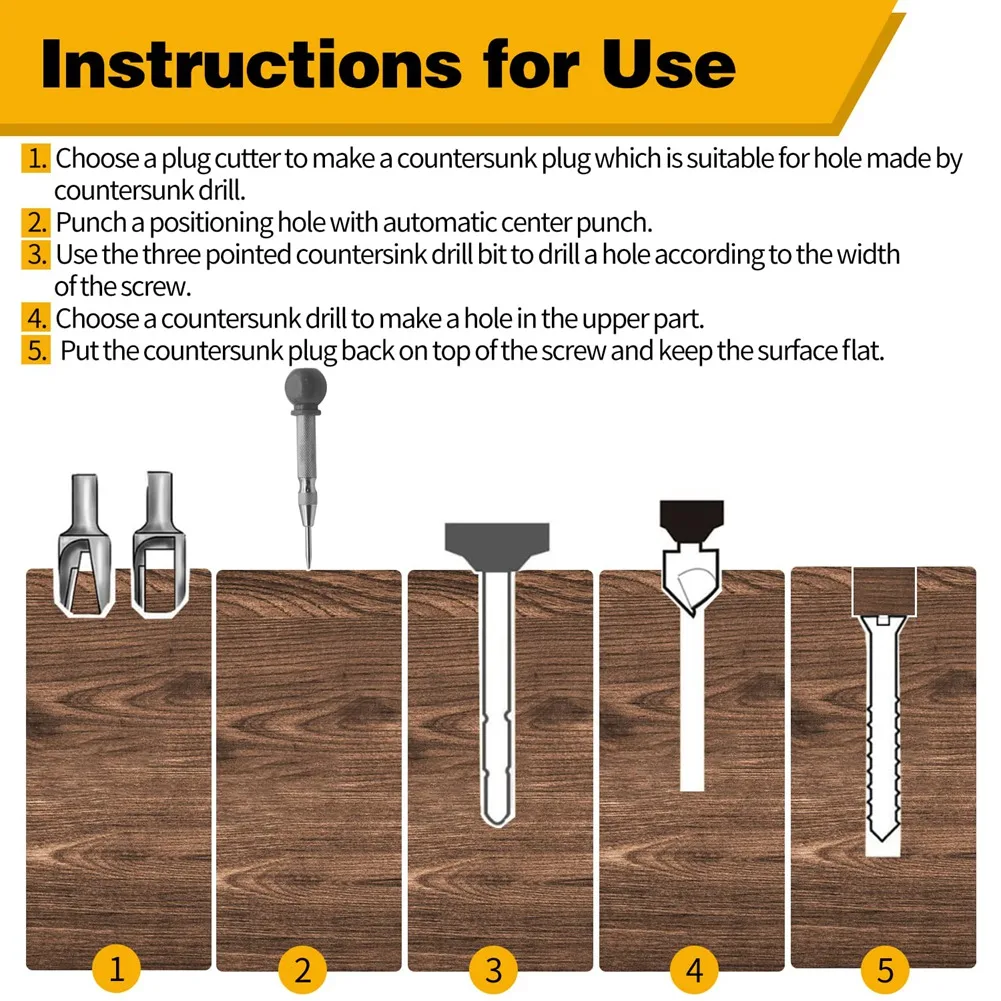 Instructions for Use

1. Choose a plug cutter to make a countersunk plug which is suitable for hole made by countersunk drill.
2. Punch a positioning hole with automatic center punch.
3. Use the three pointed countersink drill bit to drill a hole according to the width of the screw.
4. Choose a countersunk drill to make a hole in the upper part.
5. Put the countersunk plug back on top of the screw and keep the surface flat.

1

2

3

4

5