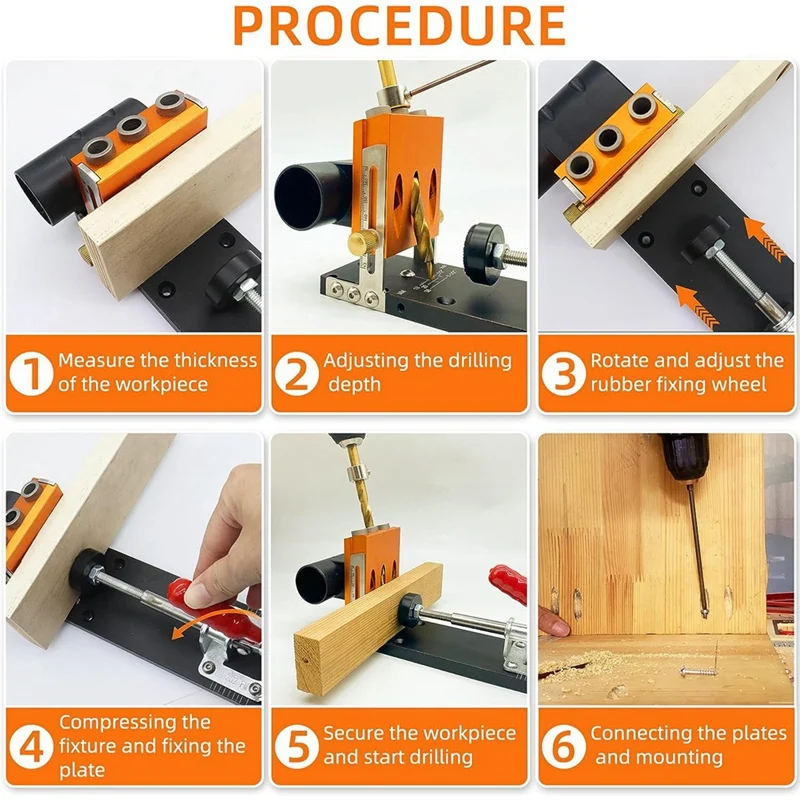 PROCEDURE

1 Measure the thickness of the workpiece

2 Adjusting the drilling depth

3 Rotate and adjust the rubber fixing wheel

4 Compressing the fixture and fixing the plate

5 Secure the workpiece and start drilling

6 Connecting the plates and mounting