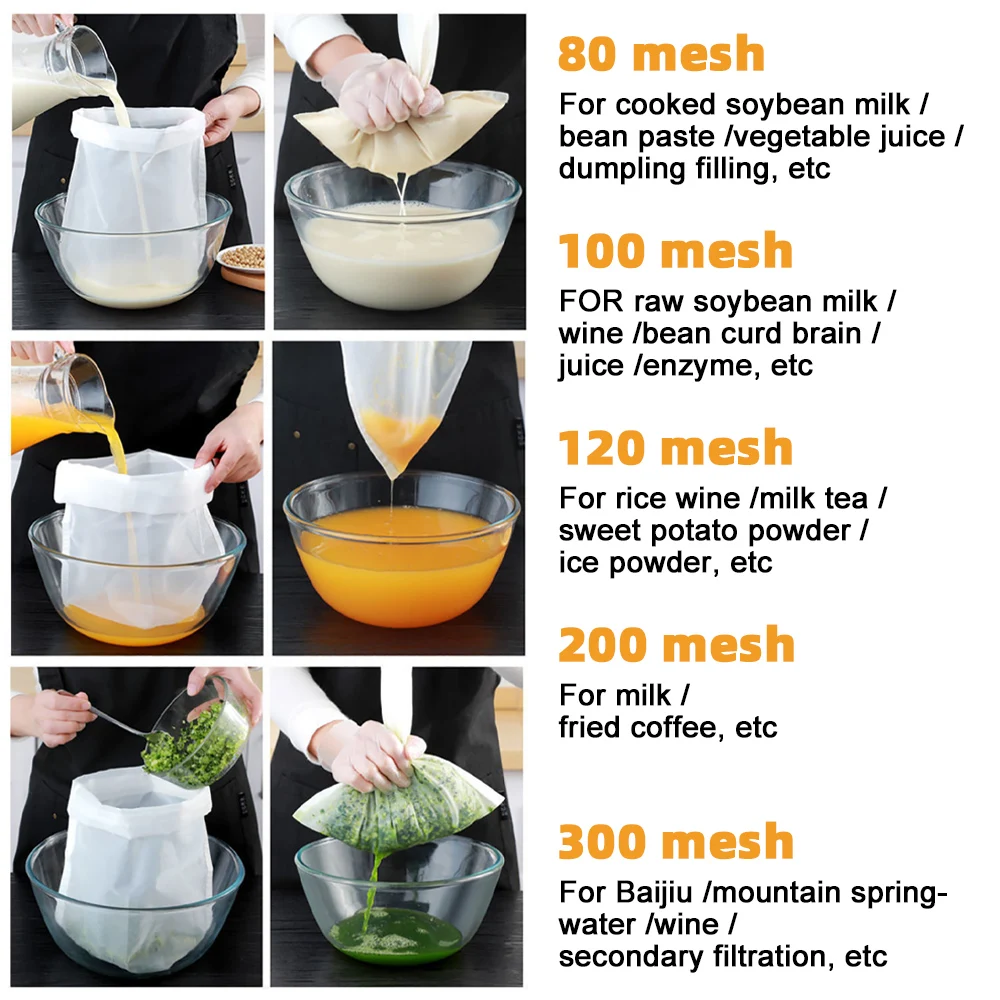 80 mesh

For cooked soybean milk / bean paste /vegetable juice / dumpling filling, etc

100 mesh

FOR raw soybean milk / wine /bean curd brain / juice /enzyme, etc

120 mesh

For rice wine /milk tea / sweet potato powder / ice powder, etc

200 mesh

For milk / fried coffee, etc

300 mesh

For Baijiu /mountain spring-water /wine / secondary filtration, etc