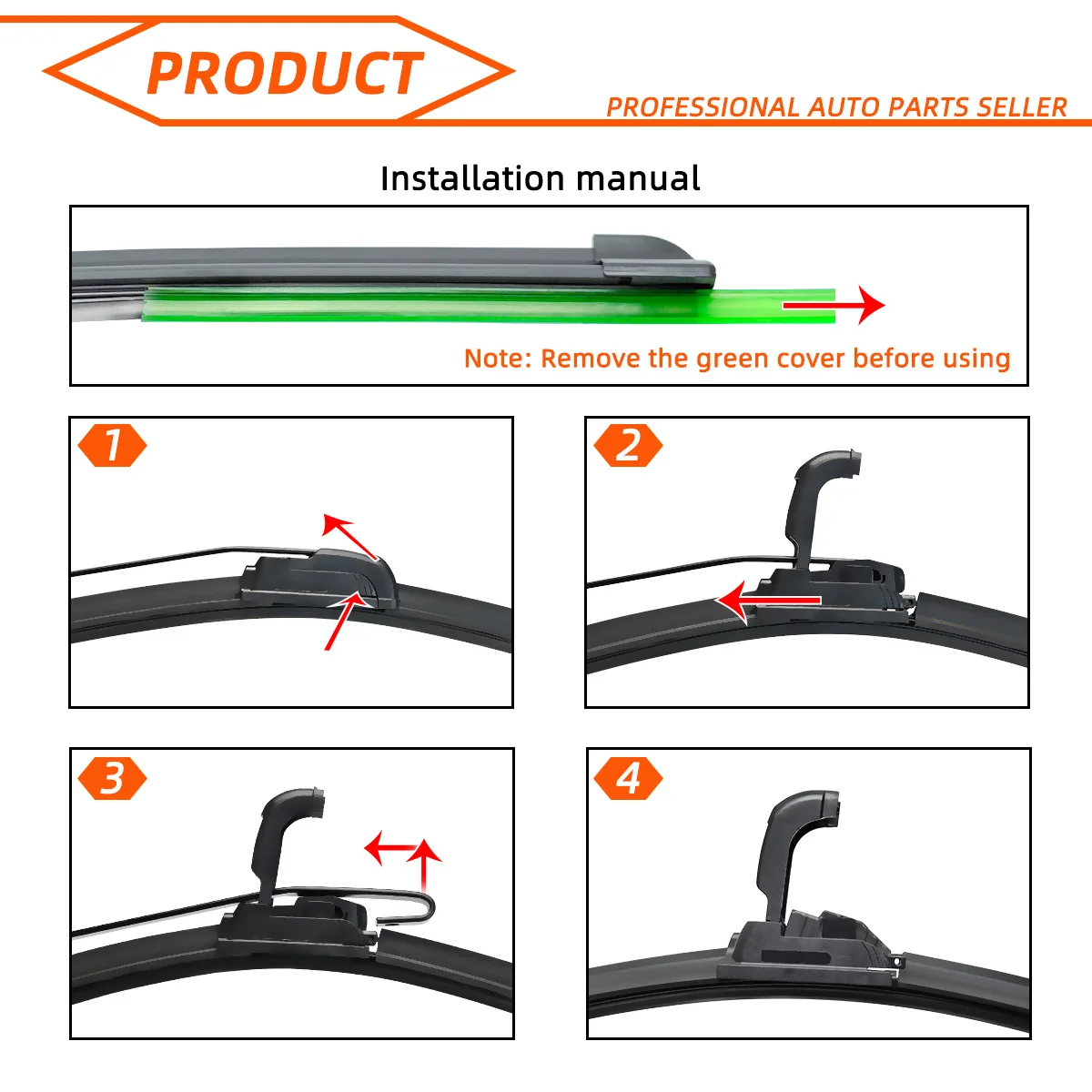 PRODUCT

PROFESSIONAL AUTO PARTS SELLER

Installation manual

Note: Remove the green cover before using

1

2

3

4