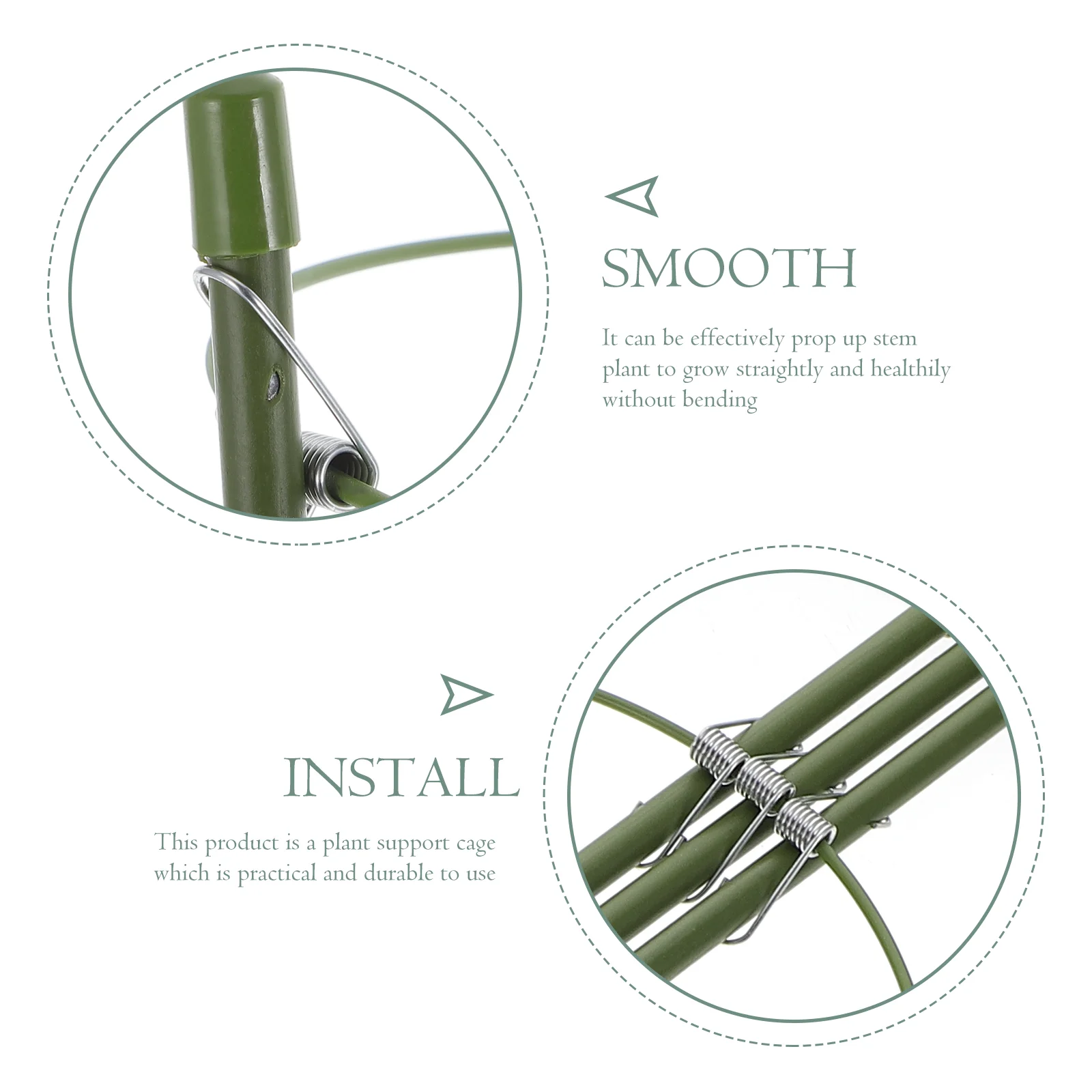 SMOOTH

It can be effectively prop up stem plant to grow straightly and healthily without bending

INSTALL

This product is a plant support cage which is practical and durable to use