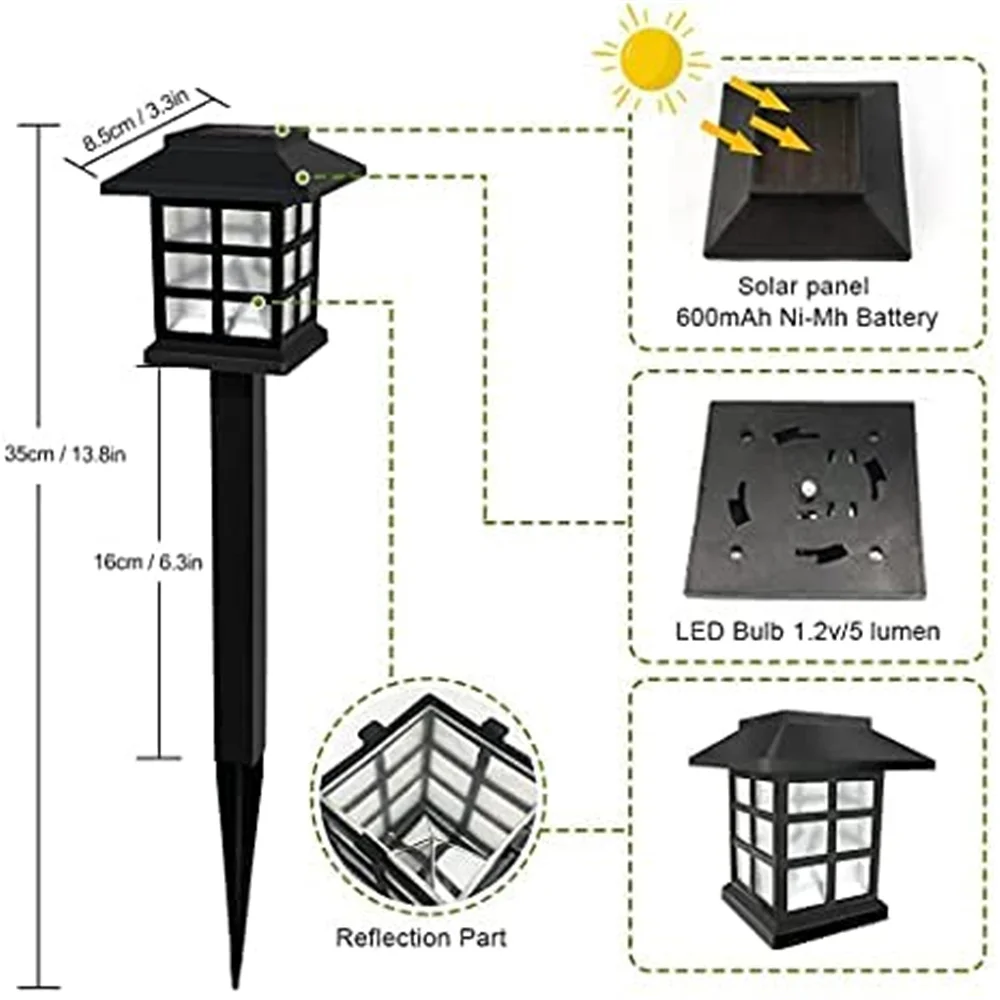 8.5cm / 3.3in

35cm / 13.8in

16cm / 6.3in

Solar panel
600mAh Ni-Mh Battery

LED Bulb 1.2v/5 lumen

Reflection Part