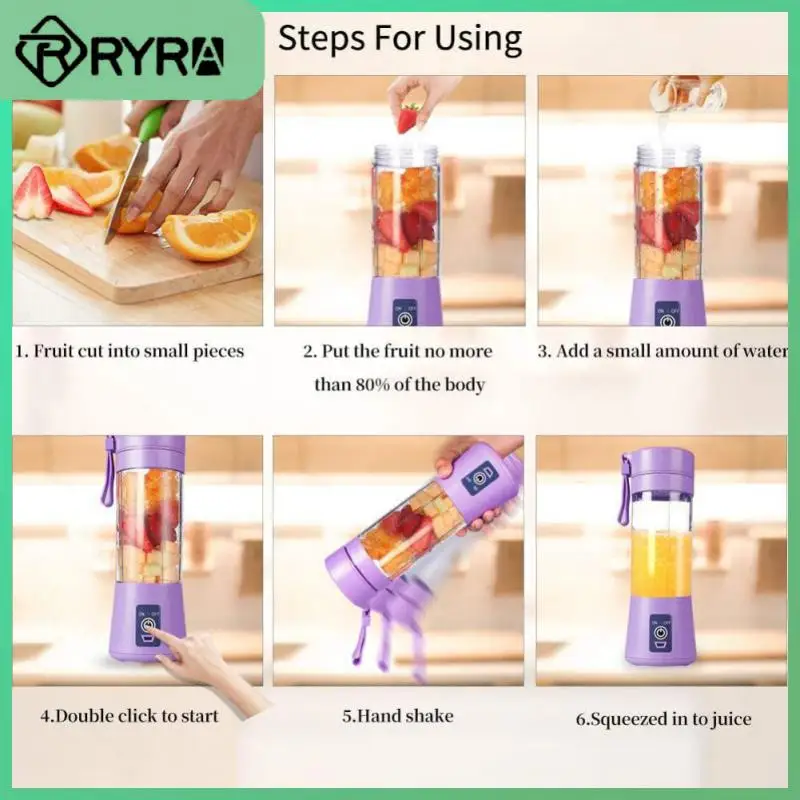 RYRA

Steps For Using

1. Fruit cut into small pieces

2. Put the fruit no more than 80% of the body

3. Add a small amount of water

4.Double click to start

5.Hand shake

6.Squeezed in to juice