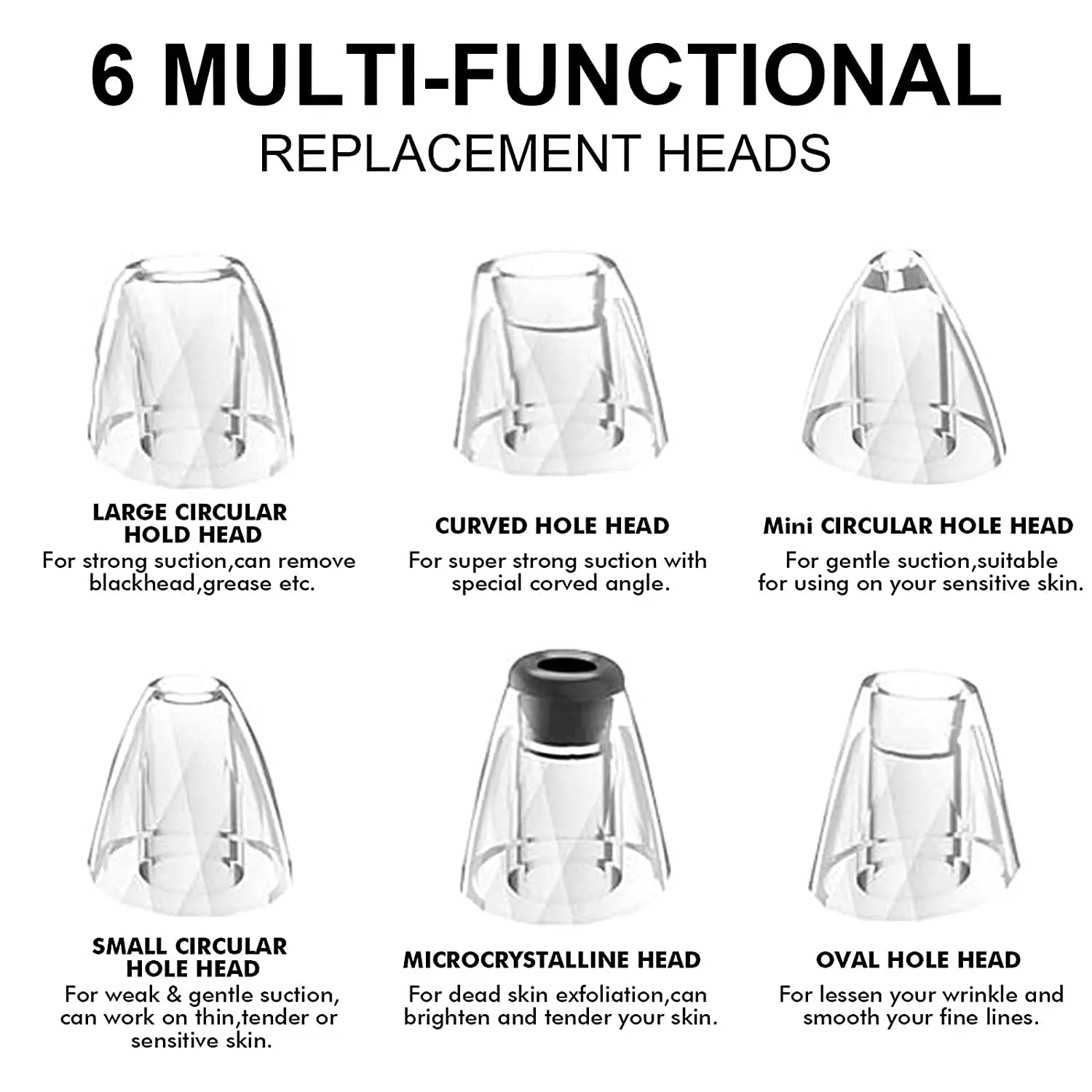 6 MULTI-FUNCTIONAL
REPLACEMENT HEADS

LARGE CIRCULAR HOLD HEAD
For strong suction,can remove blackhead,grease etc.

CURVED HOLE HEAD
For super strong suction with special corved angle.

Mini CIRCULAR HOLE HEAD
For gentle suction,suitable for using on your sensitive skin.

SMALL CIRCULAR HOLE HEAD
For weak & gentle suction, can work on thin,tender or sensitive skin.

MICROCRYSTALLINE HEAD
For dead skin exfoliation,can brighten and tender your skin.

OVAL HOLE HEAD
For lessen your wrinkle and smooth your fine lines.