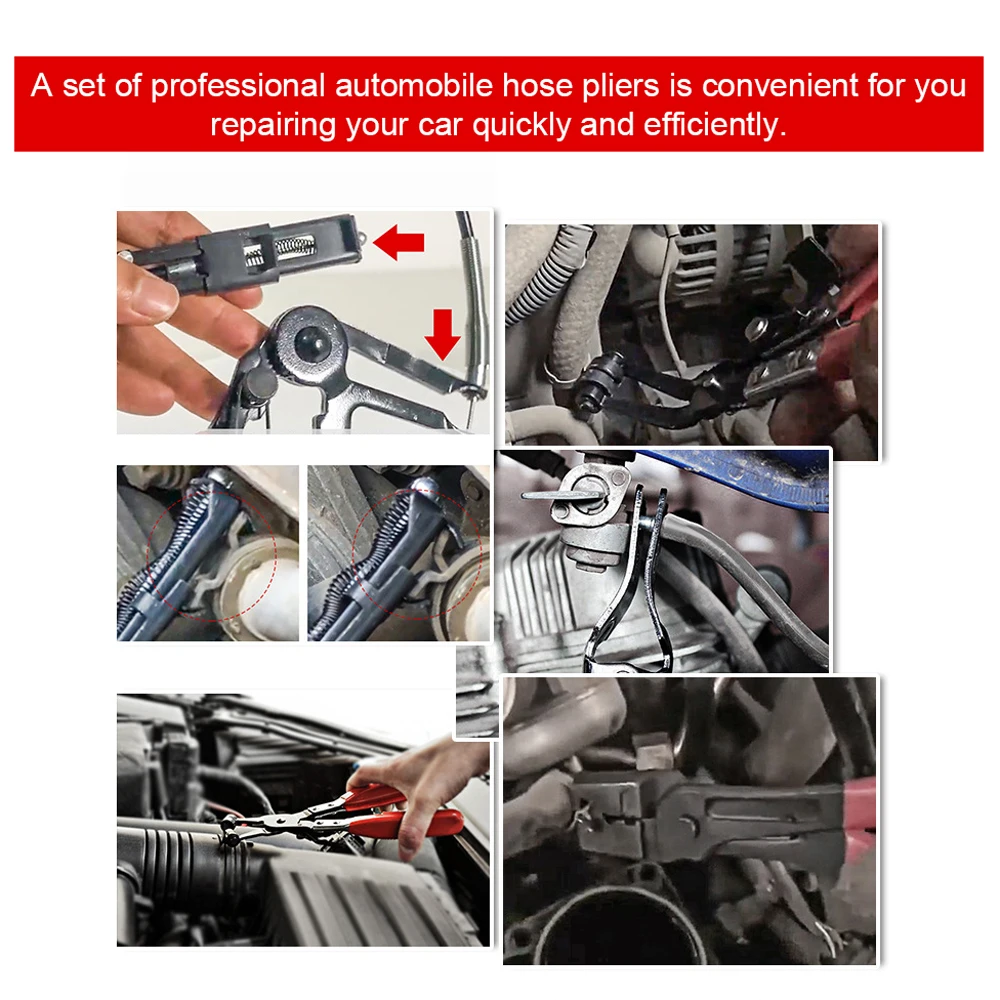 A set of professional automobile hose pliers is convenient for you repairing your car quickly and efficiently.