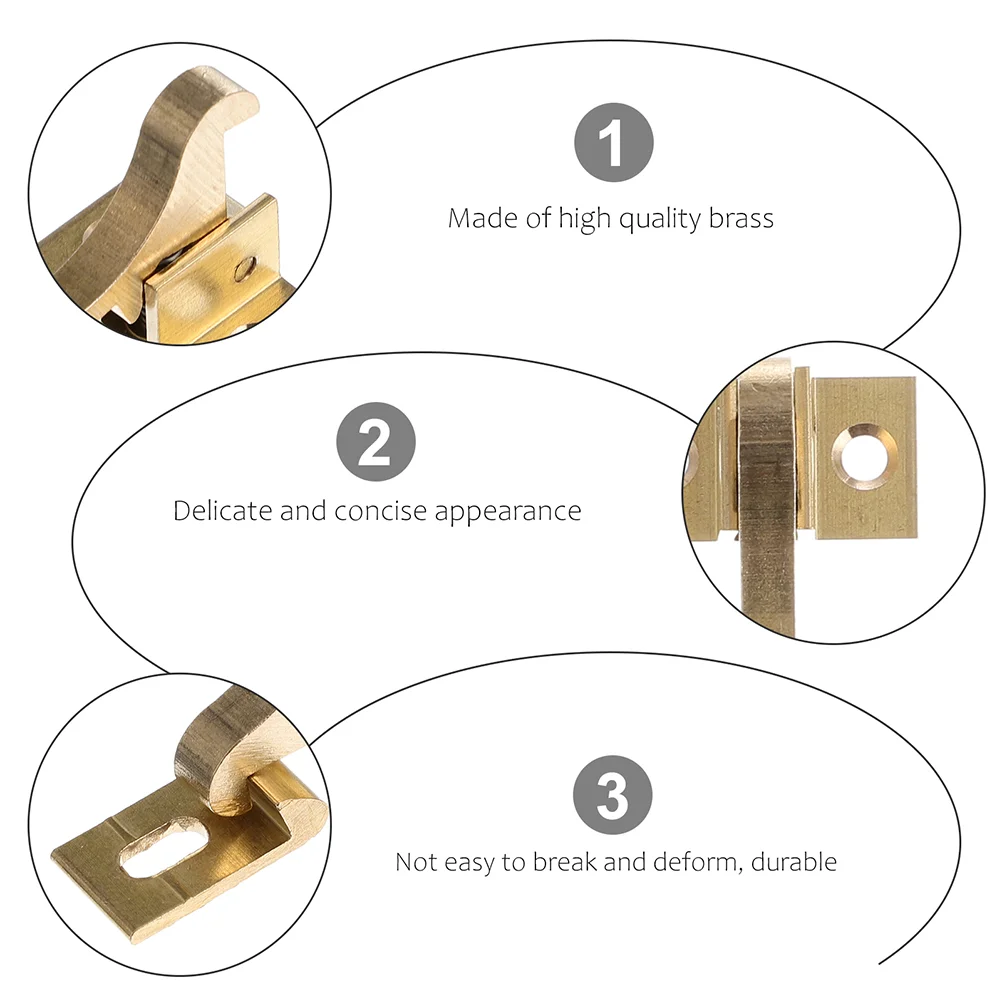 1
Made of high quality brass

2
Delicate and concise appearance

3
Not easy to break and deform, durable