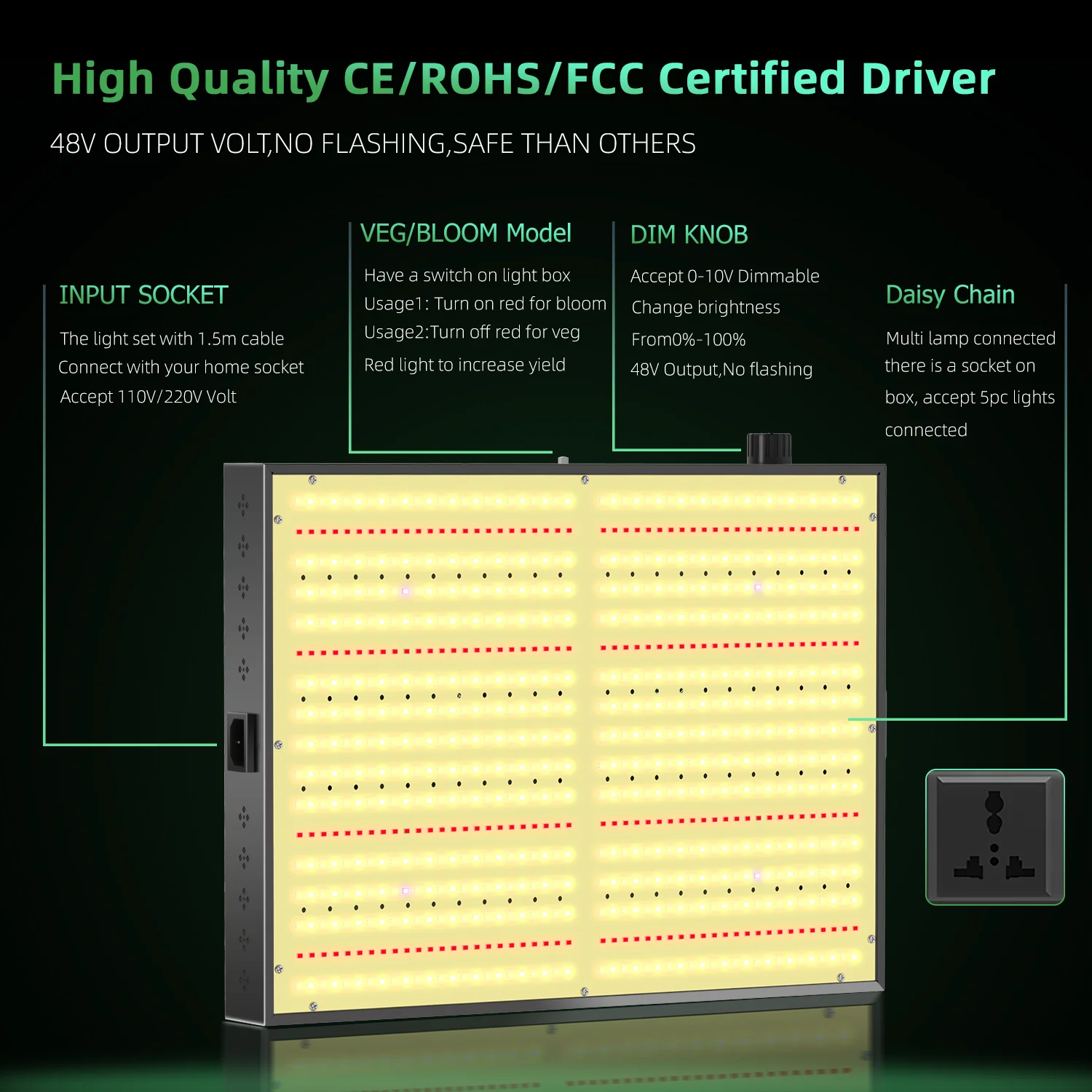 High Quality CE/ROHS/FCC Certified Driver

48V OUTPUT VOLT,NO FLASHING,SAFE THAN OTHERS

INPUT SOCKET

The light set with 1.5m cable
Connect with your home socket
Accept 110V/220V Volt

VEG/BLOOM Model

Have a switch on light box
Usage1: Turn on red for bloom
Usage2:Turn off red for veg
Red light to increase yield

DIM KNOB

Accept 0-10V Dimmable
Change brightness
From0%-100%
48V Output,No flashing

Daisy Chain

Multi lamp connected there is a socket on box, accept 5pc lights connected