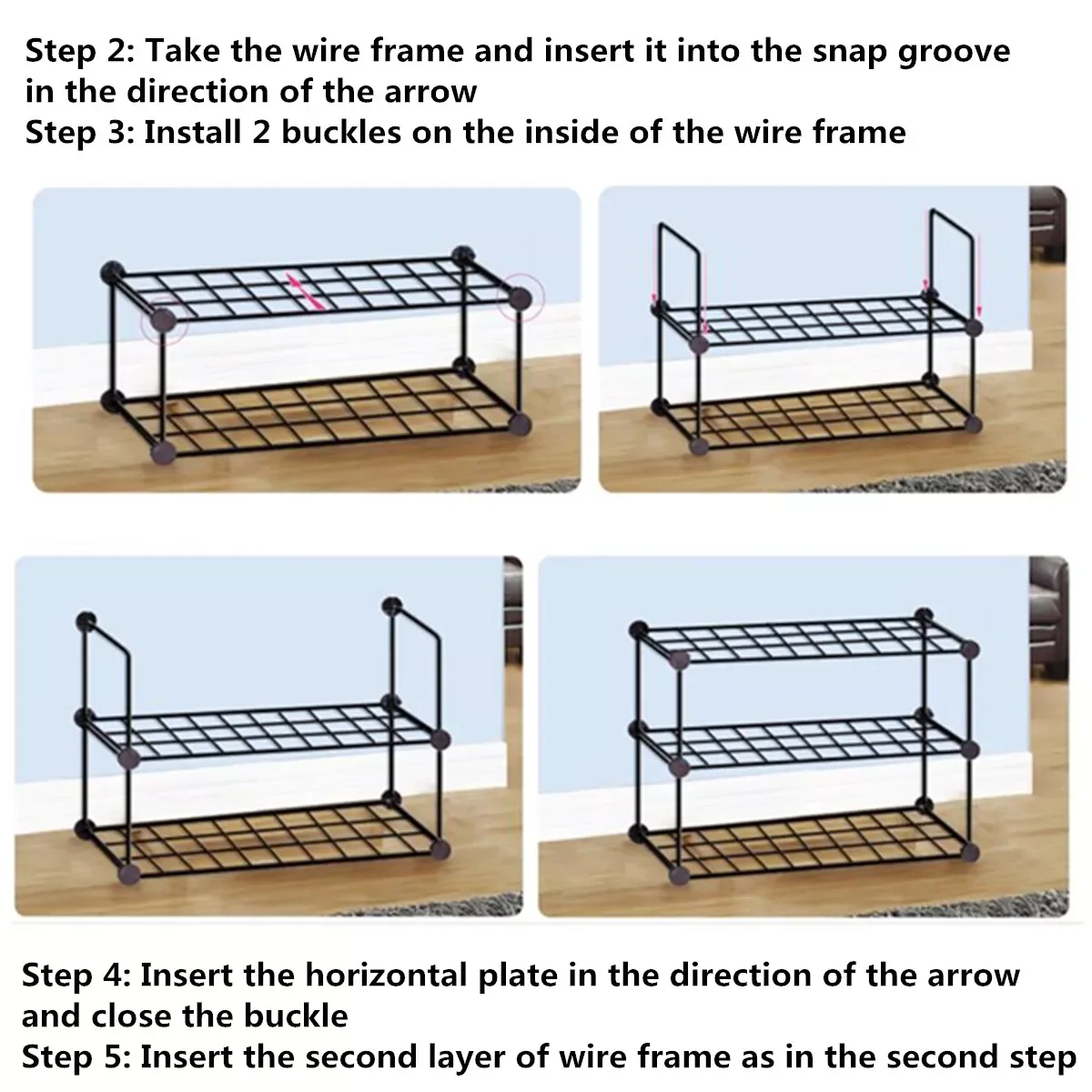 Step 2: Take the wire frame and insert it into the snap groove in the direction of the arrow
Step 3: Install 2 buckles on the inside of the wire frame

Step 4: Insert the horizontal plate in the direction of the arrow and close the buckle
Step 5: Insert the second layer of wire frame as in the second step