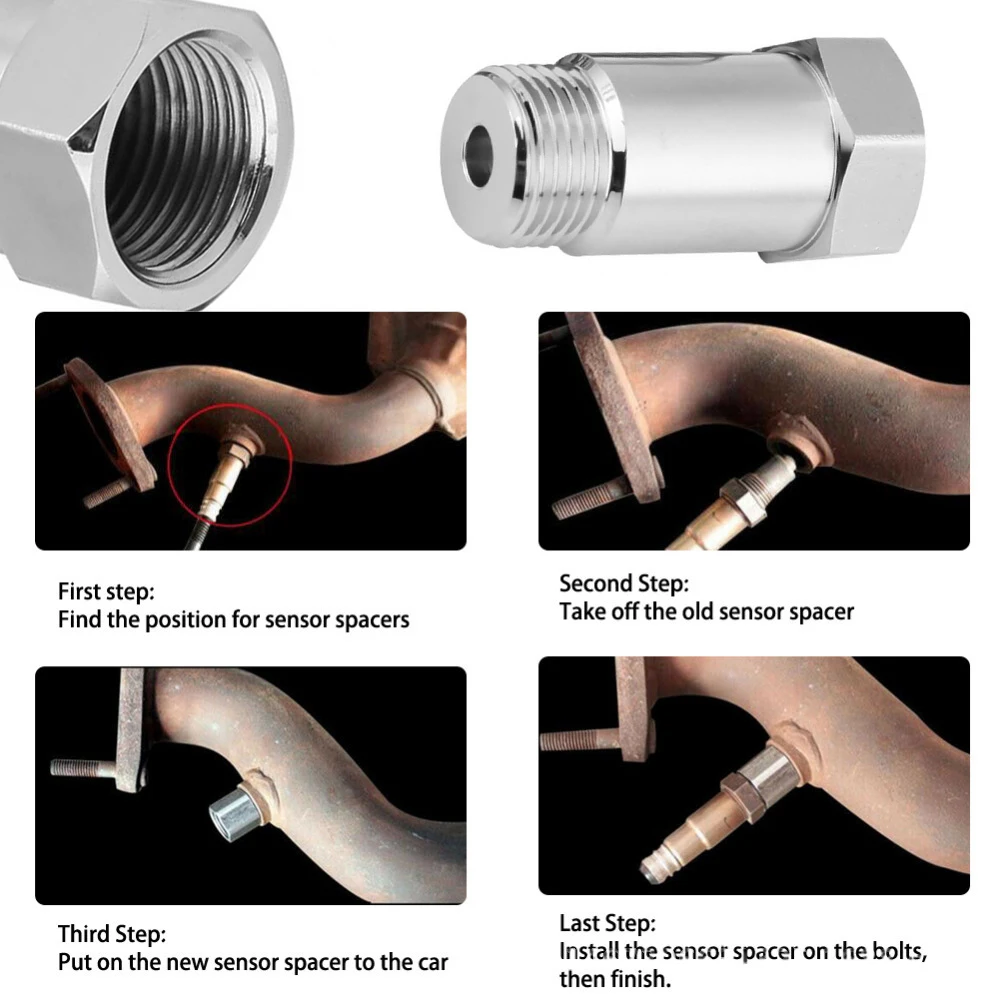 First step:
Find the position for sensor spacers

Second Step:
Take off the old sensor spacer

Third Step:
Put on the new sensor spacer to the car

Last Step:
Install the sensor spacer on the bolts, then finish.