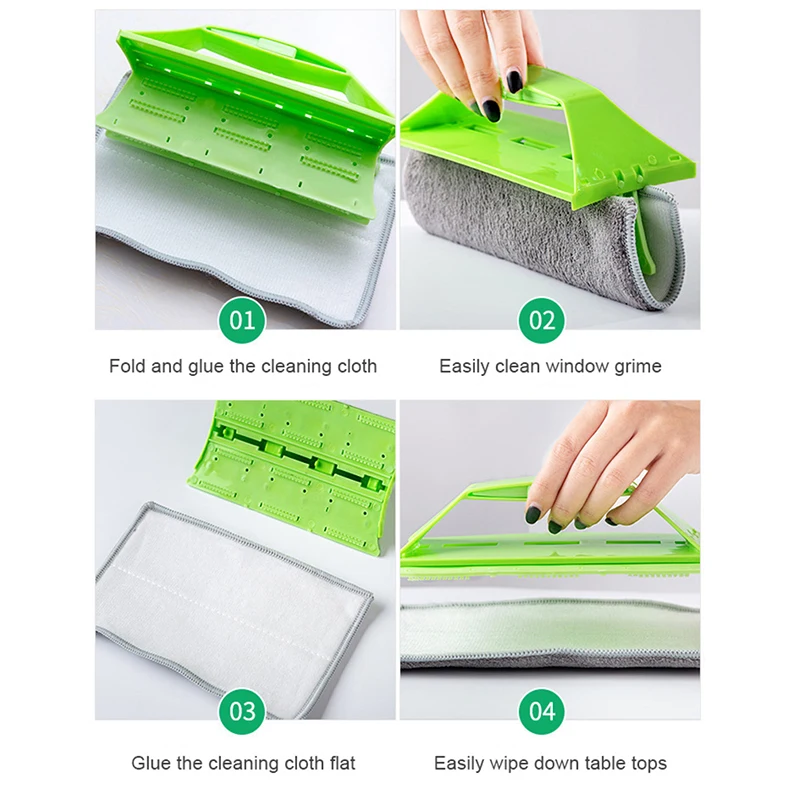 01

Fold and glue the cleaning cloth

02

Easily clean window grime

03

Glue the cleaning cloth flat

04

Easily wipe down table tops