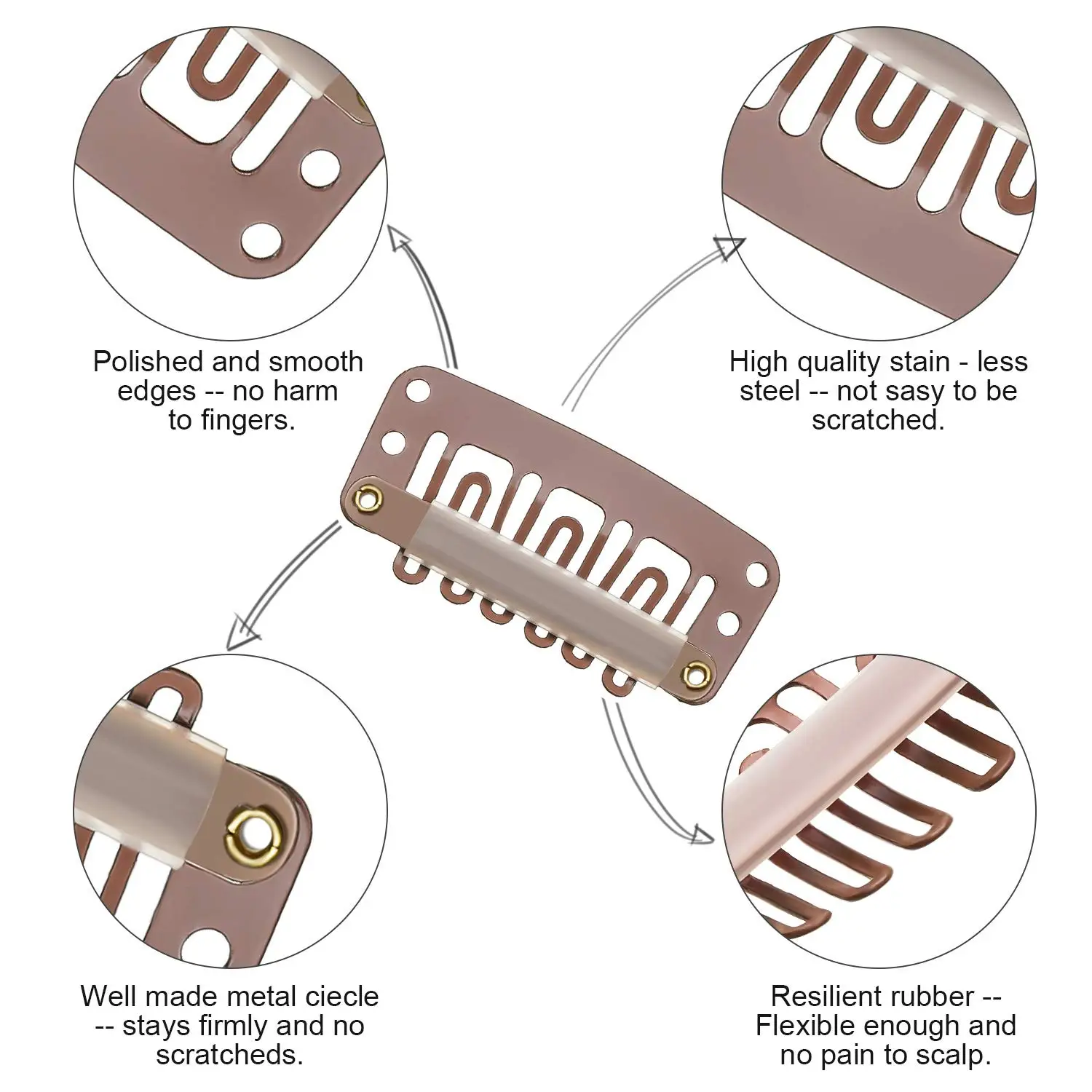 Polished and smooth edges -- no harm to fingers.

High quality stain - less steel -- not sasy to be scratched.

Well made metal ciecle -- stays firmly and no scratcheds.

Resilient rubber -- Flexible enough and no pain to scalp.